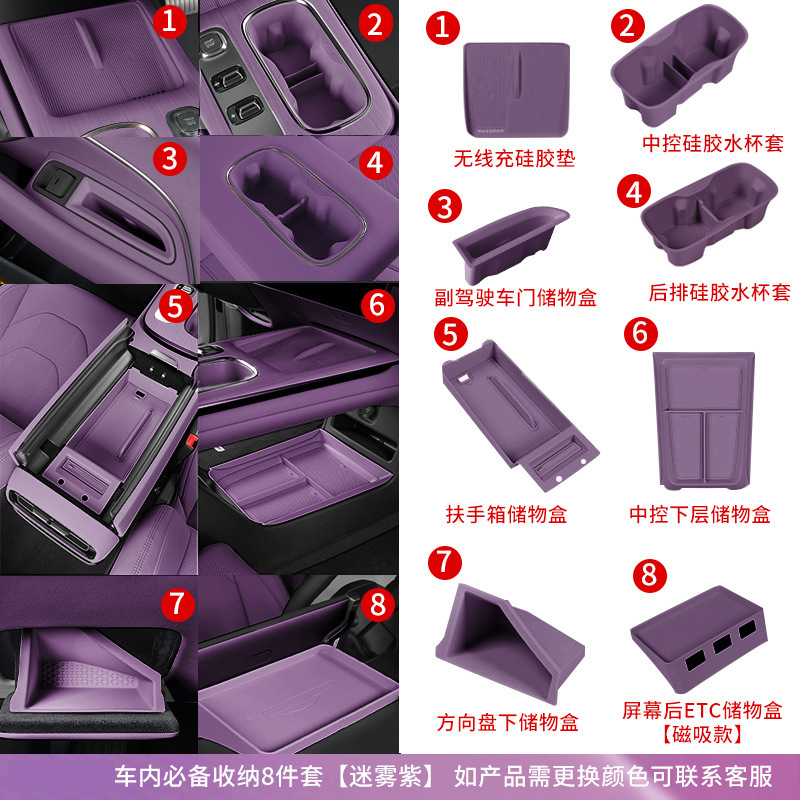 1
2
3
4
5
6
7
8

1
无线充硅胶垫

2
中控硅胶水杯套

3
副驾驶车门储物盒

4
后排硅胶水杯套

5
扶手箱储物盒

6
中控下层储物盒

7
方向盘下储物盒

8
屏幕后ETC储物盒
【磁吸款】

车内必备收纳8件套【迷雾紫】 如产品需更换颜色可联系客服