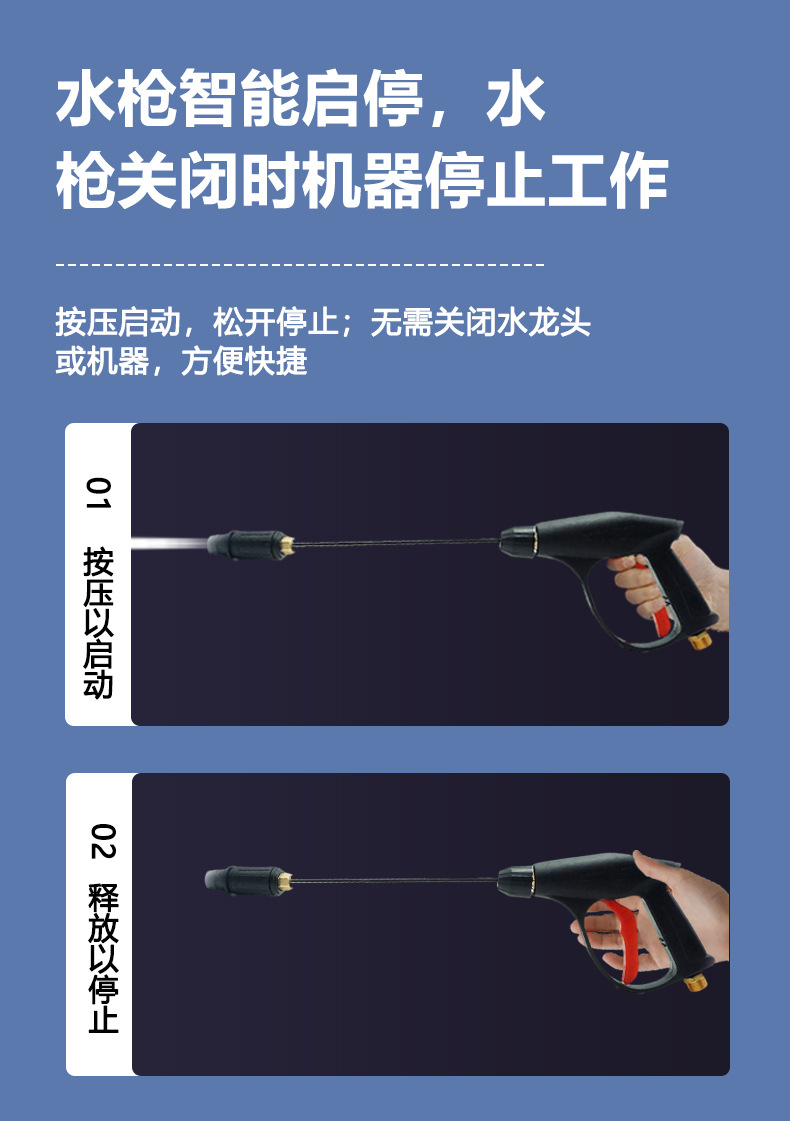 水枪智能启停，水枪关闭时机器停止工作

按压启动，松开停止；无需关闭水龙头或机器，方便快捷

01 按压以启动

02 释放以停止