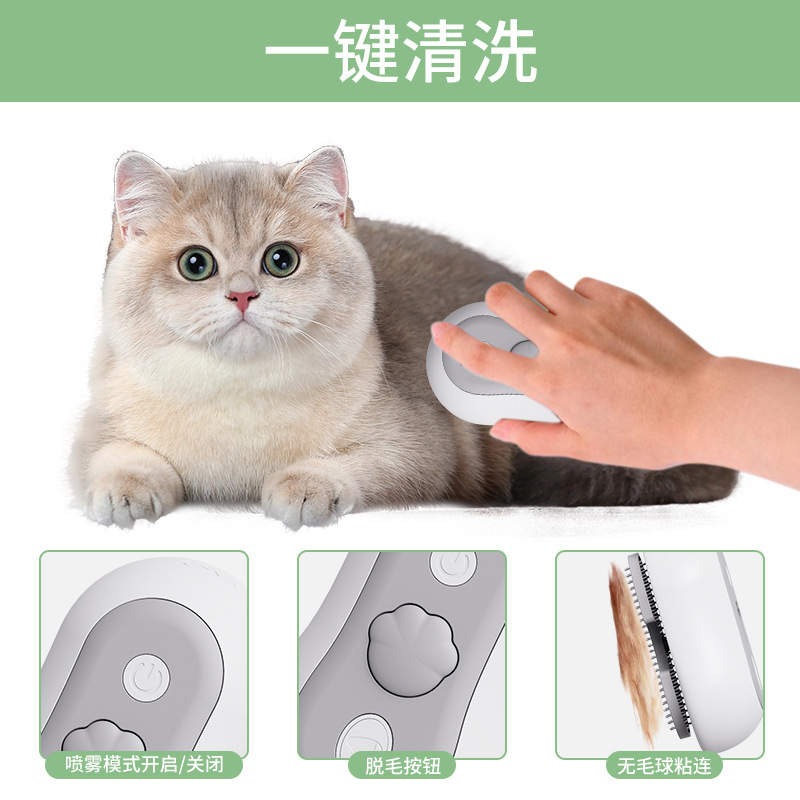 一键清洗

喷雾模式开启/关闭

脱毛按钮

无毛球粘连