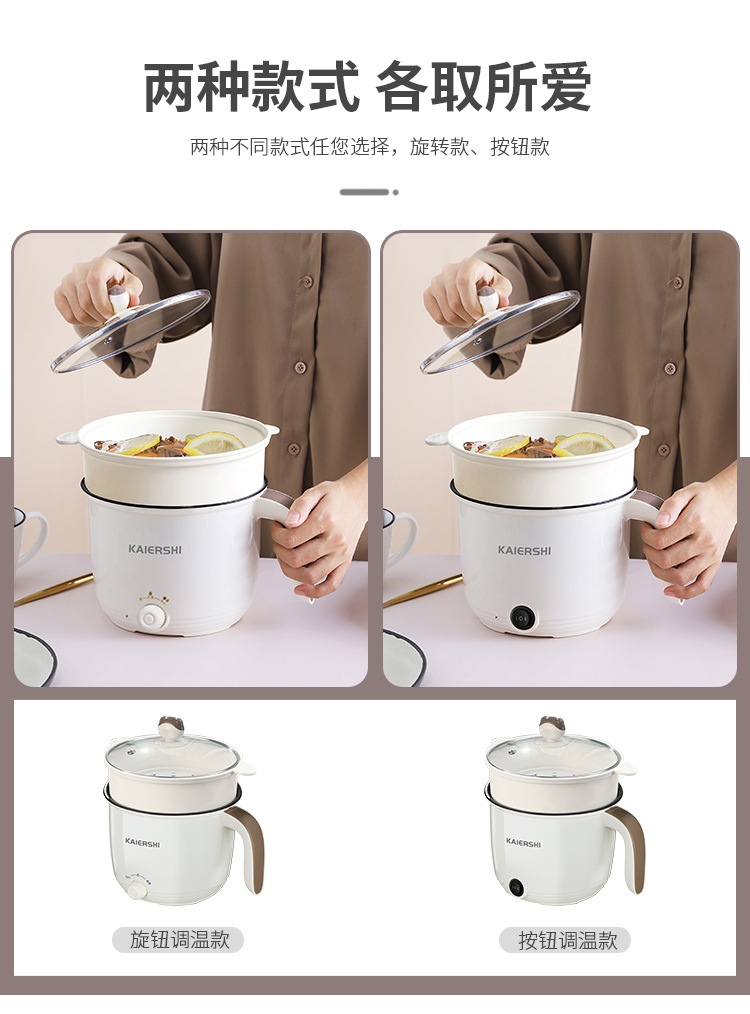 两种款式 各取所爱

两种不同款式任您选择，旋转款、按钮款

KAIERSHI

KAIERSHI

KAIERSHI

KAIERSHI

旋钮调温款

按钮调温款