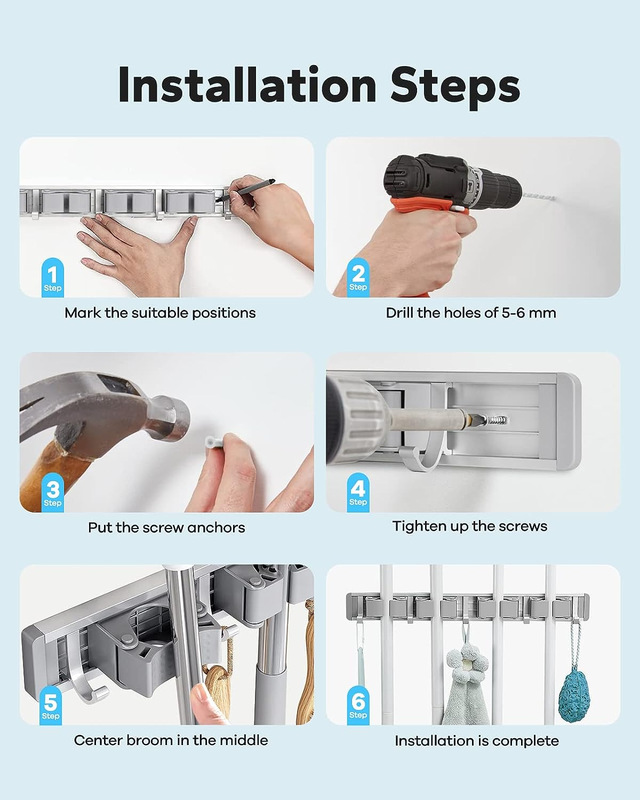 Installation Steps

1 Step
Mark the suitable positions

2 Step
Drill the holes of 5-6 mm

3 Step
Put the screw anchors

4 Step
Tighten up the screws

5 Step
Center broom in the middle

6 Step
Installation is complete