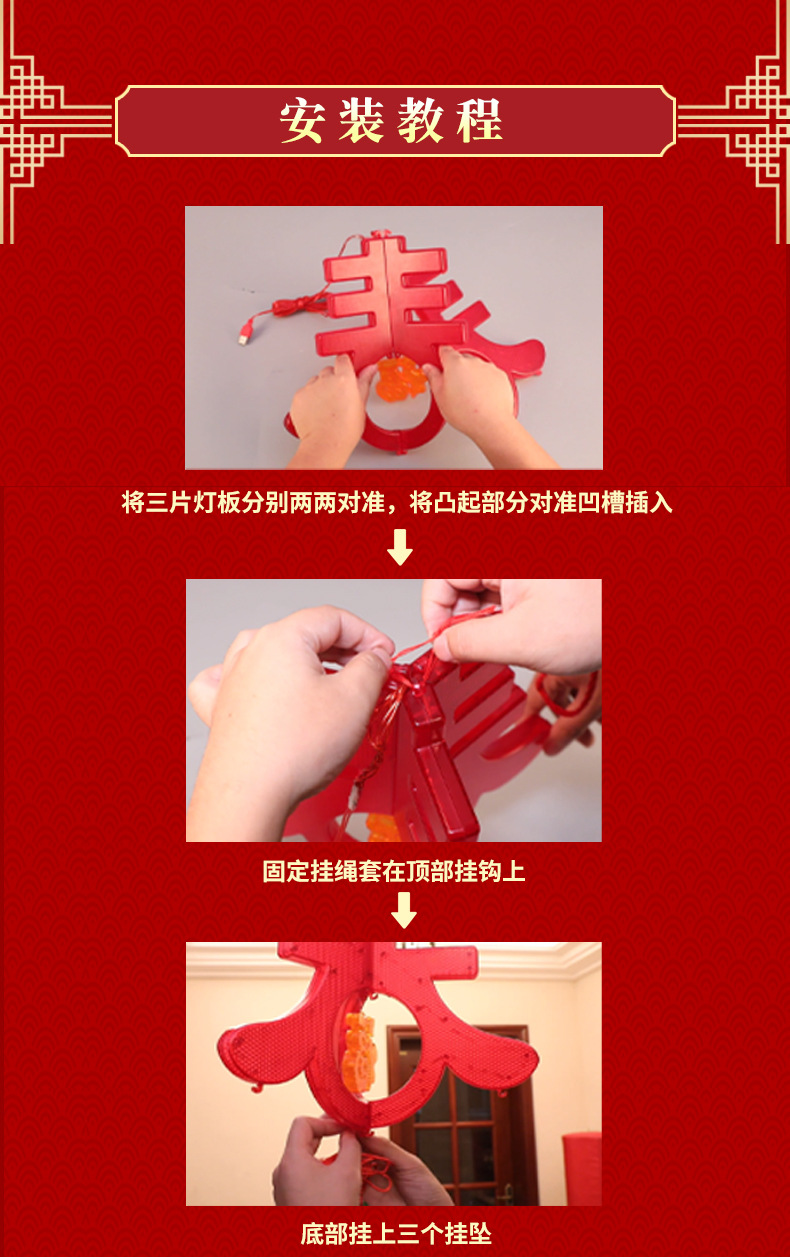 安装教程

将三片灯板分别两两对准，将凸起部分对准凹槽插入

固定挂绳套在顶部挂钩上

底部挂上三个挂坠