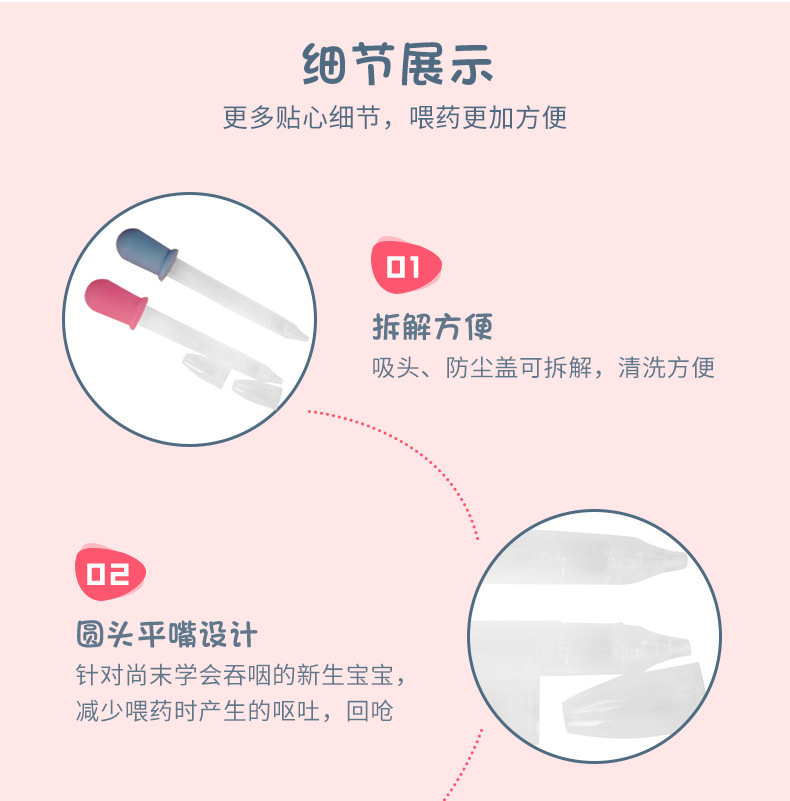 细节展示

更多贴心细节，喂药更加方便

01

拆解方便

吸头、防尘盖可拆解，清洗方便

02

圆头平嘴设计

针对尚末学会吞咽的新生宝宝，减少喂药时产生的呕吐，回呛