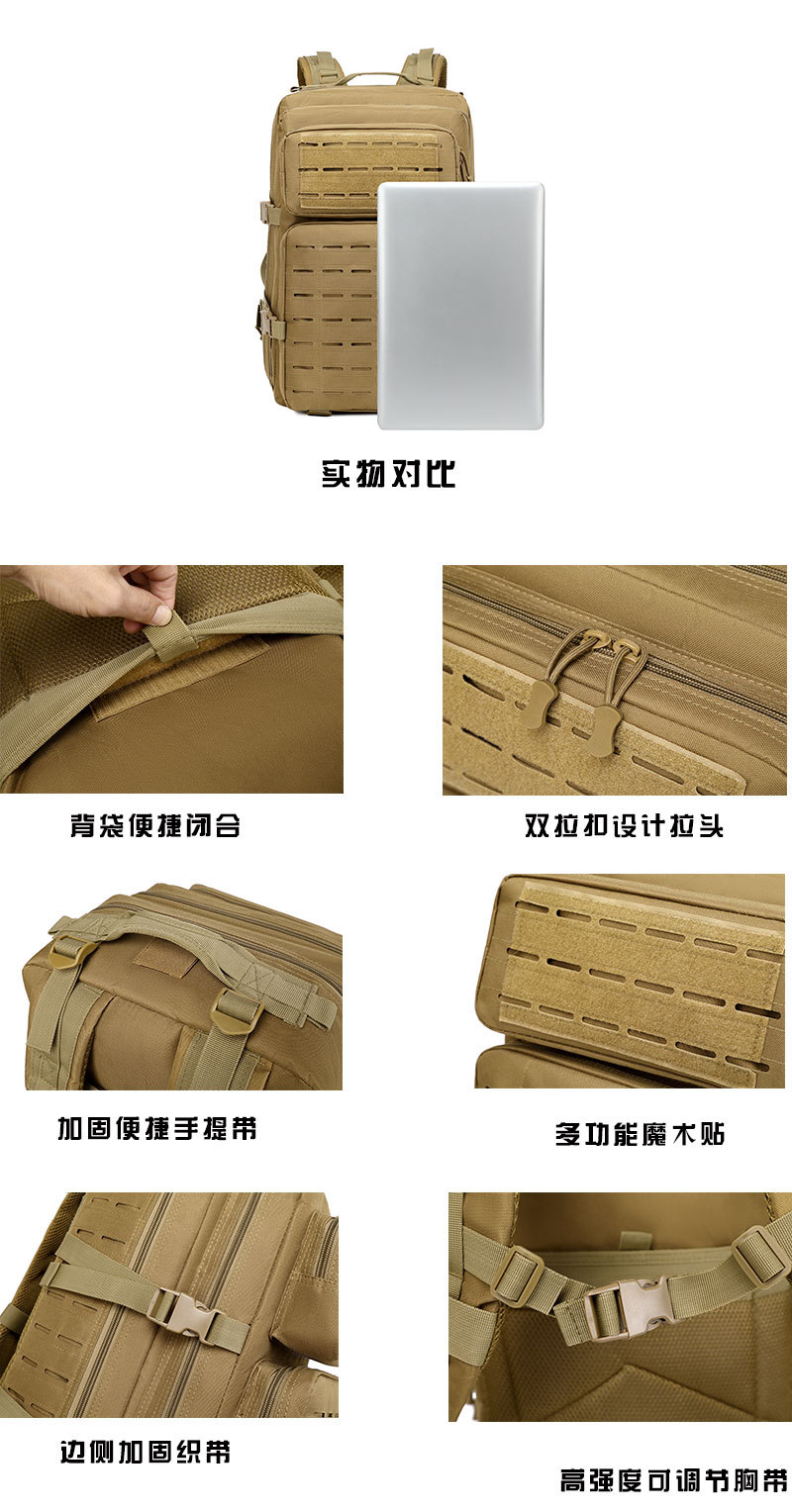 实物对比

背袋便捷闭合

双拉扣设计拉头

加固便捷手提带

多功能魔术贴

边侧加固织带

高强度可调节胸带