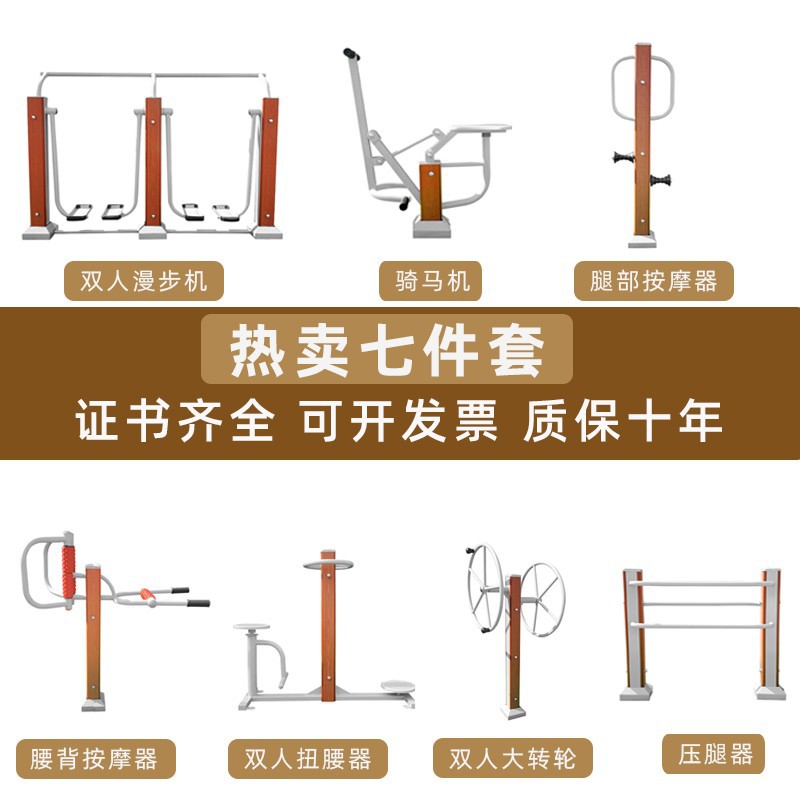 双人漫步机

骑马机

腿部按摩器

热卖七件套

证书齐全 可开发票 质保十年

腰背按摩器

双人扭腰器

双人大转轮

压腿器