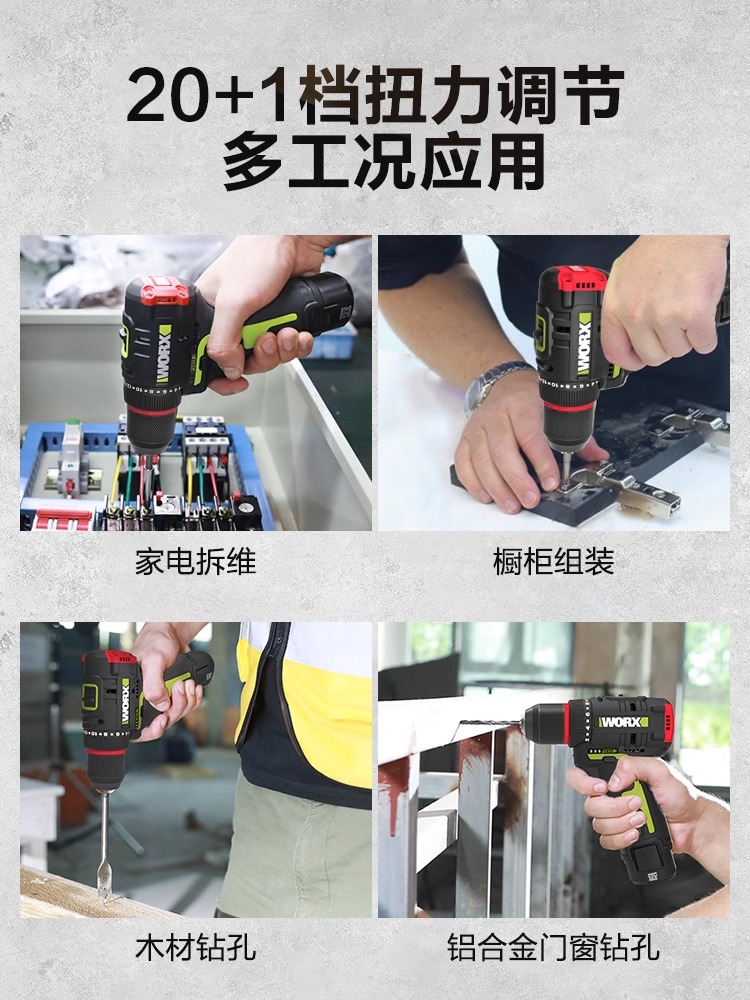 20+1档扭力调节
多工况应用

WORX
家电拆维

WORX
橱柜组装

WORX
木材钻孔

WORX
铝合金门窗钻孔