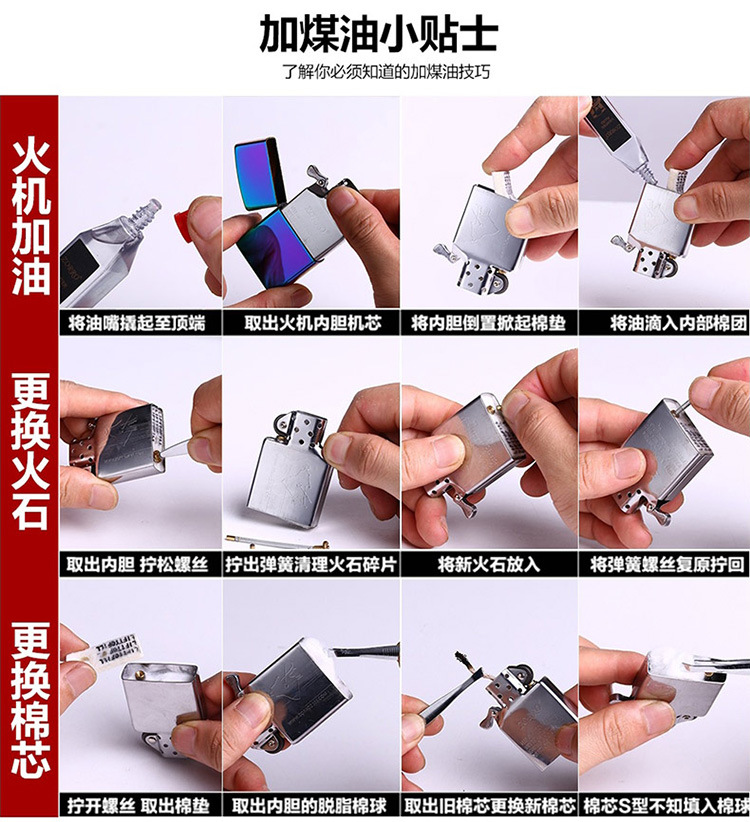 加煤油小贴士

了解你必须知道的加煤油技巧

火机加油

将油嘴撬起至顶端

取出火机内胆机芯

将内胆倒置掀起棉垫

将油滴入内部棉团

更换火石

取出内胆 拧松螺丝

拧出弹簧清理火石碎片

将新火石放入

将弹簧螺丝复原拧回

更换棉芯

拧开螺丝 取出棉垫

取出内胆的脱脂棉球

取出旧棉芯更换新棉芯

棉芯S型不知填入棉球