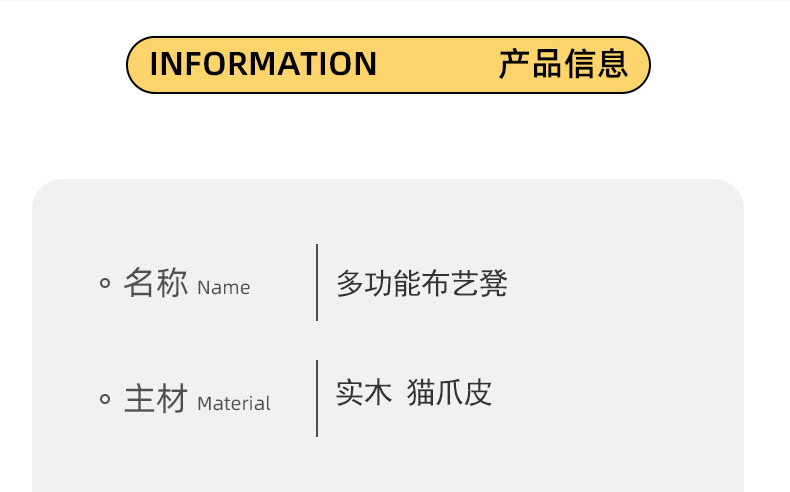 INFORMATION 产品信息

• 名称 Name
多功能布艺凳

• 主材 Material
实木 猫爪皮