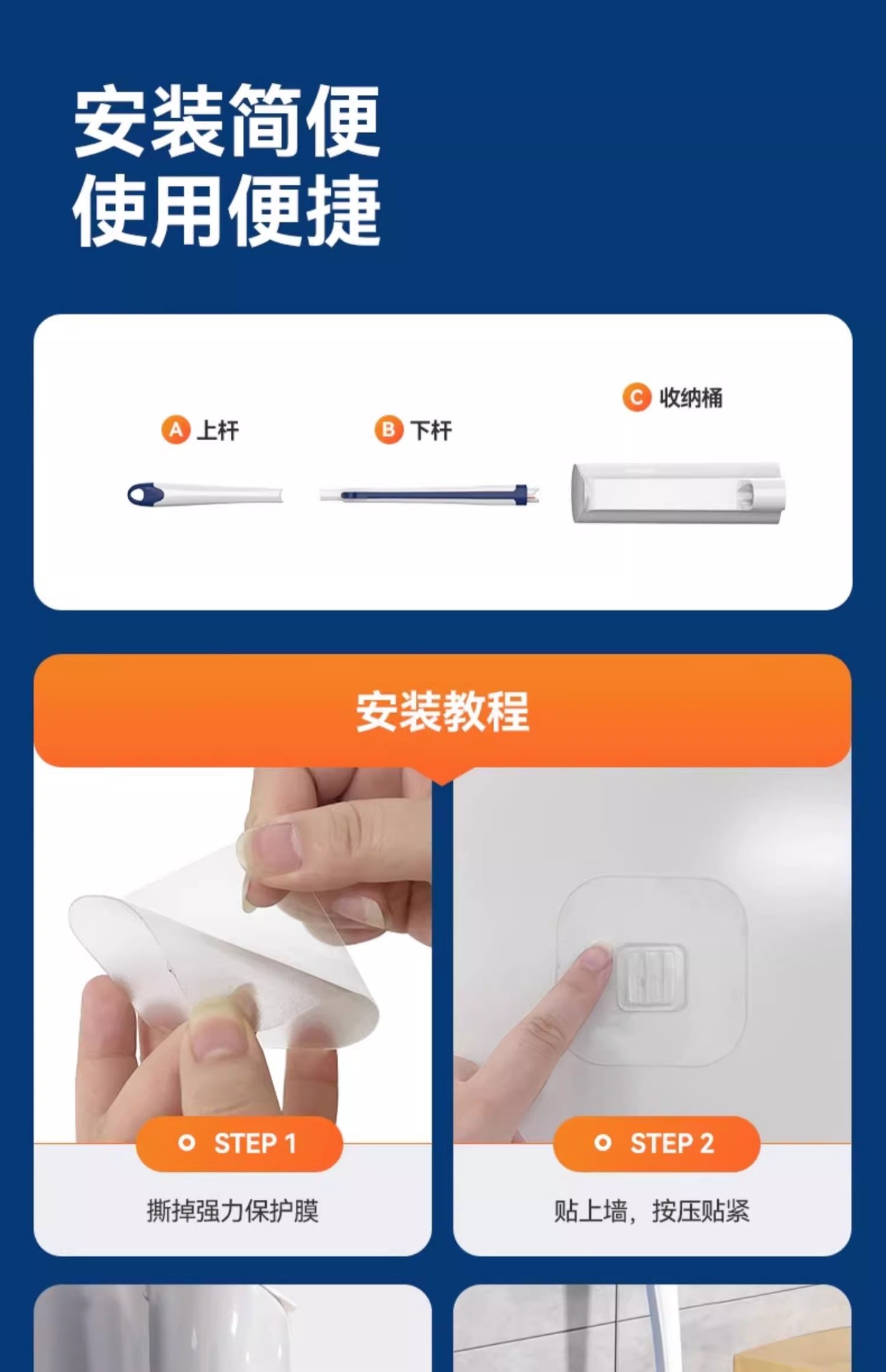 安装简便
使用便捷

A 上杆

B 下杆

C 收纳桶

安装教程

STEP 1

撕掉强力保护膜

STEP 2

贴上墙，按压贴紧