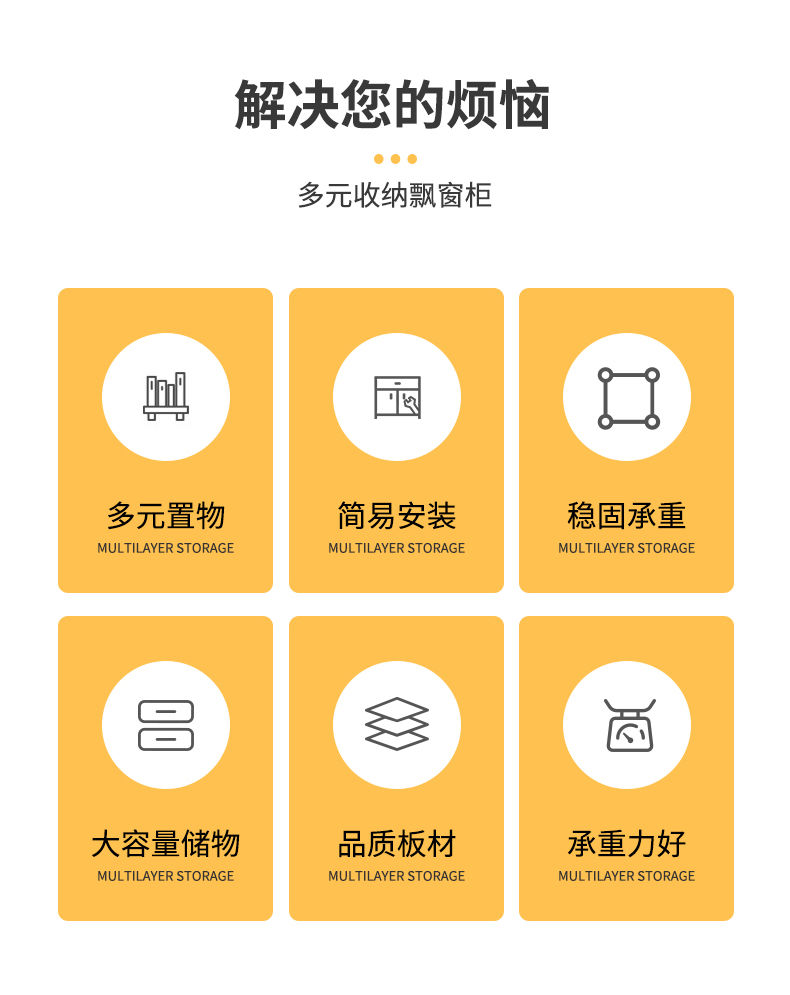 解决您的烦恼

多元收纳飘窗柜

多元置物
MULTILAYER STORAGE

简易安装
MULTILAYER STORAGE

稳固承重
MULTILAYER STORAGE

大容量储物
MULTILAYER STORAGE

品质板材
MULTILAYER STORAGE

承重力好
MULTILAYER STORAGE