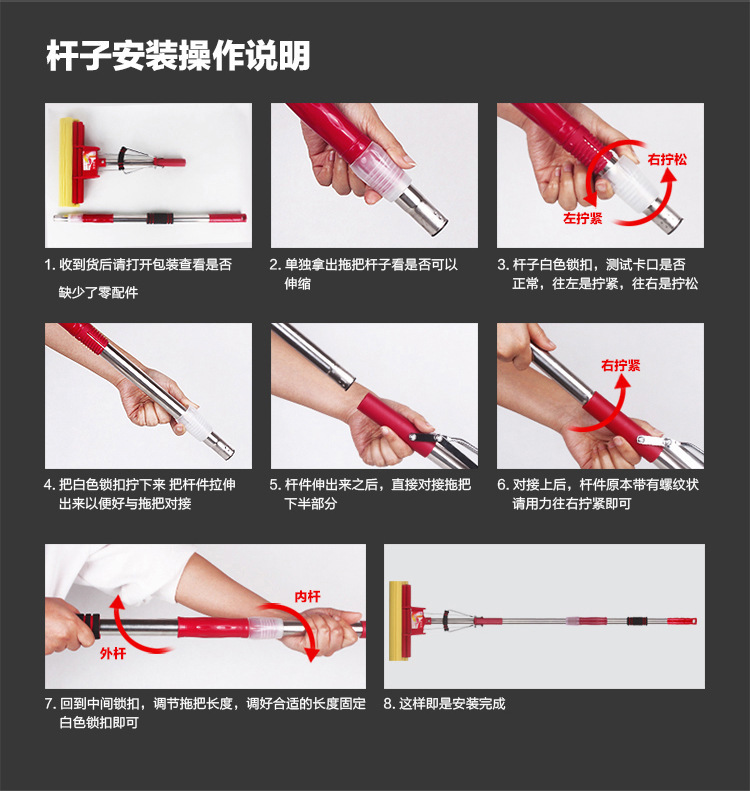 杆子安装操作说明

1. 收到货后请打开包装查看是否缺少了零配件

2. 单独拿出拖把杆子看是否可以伸缩

右拧松
左拧紧

3. 杆子白色锁扣，测试卡口是否正常，往左是拧紧，往右是拧松

4. 把白色锁扣拧下来 把杆件拉伸出来以便好与拖把对接

5. 杆件伸出来之后，直接对接拖把下半部分

右拧紧

6. 对接上后，杆件原本带有螺纹状请用力往右拧紧即可

内杆
外杆

7. 回到中间锁扣，调节拖把长度，调好合适的长度固定白色锁扣即可

8. 这样即是安装完成