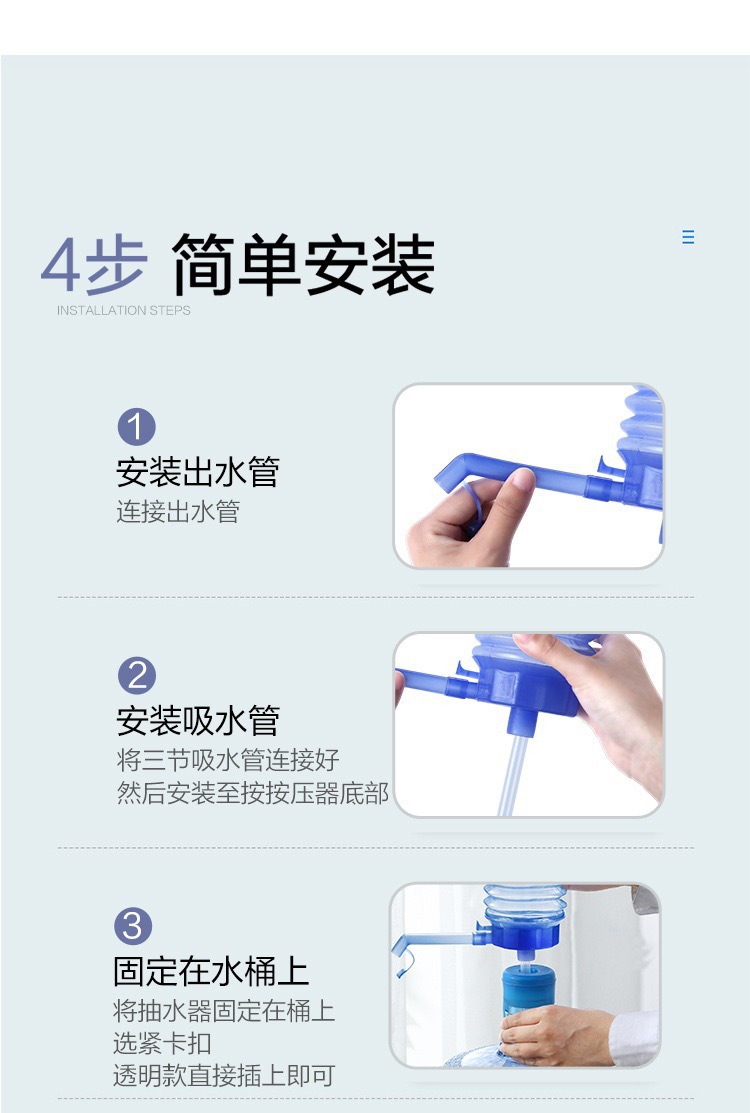 4步 简单安装
INSTALLATION STEPS

1
安装出水管
连接出水管

2
安装吸水管
将三节吸水管连接好
然后安装至按按压器底部

3
固定在水桶上
将抽水器固定在桶上
选紧卡扣
透明款直接插上即可