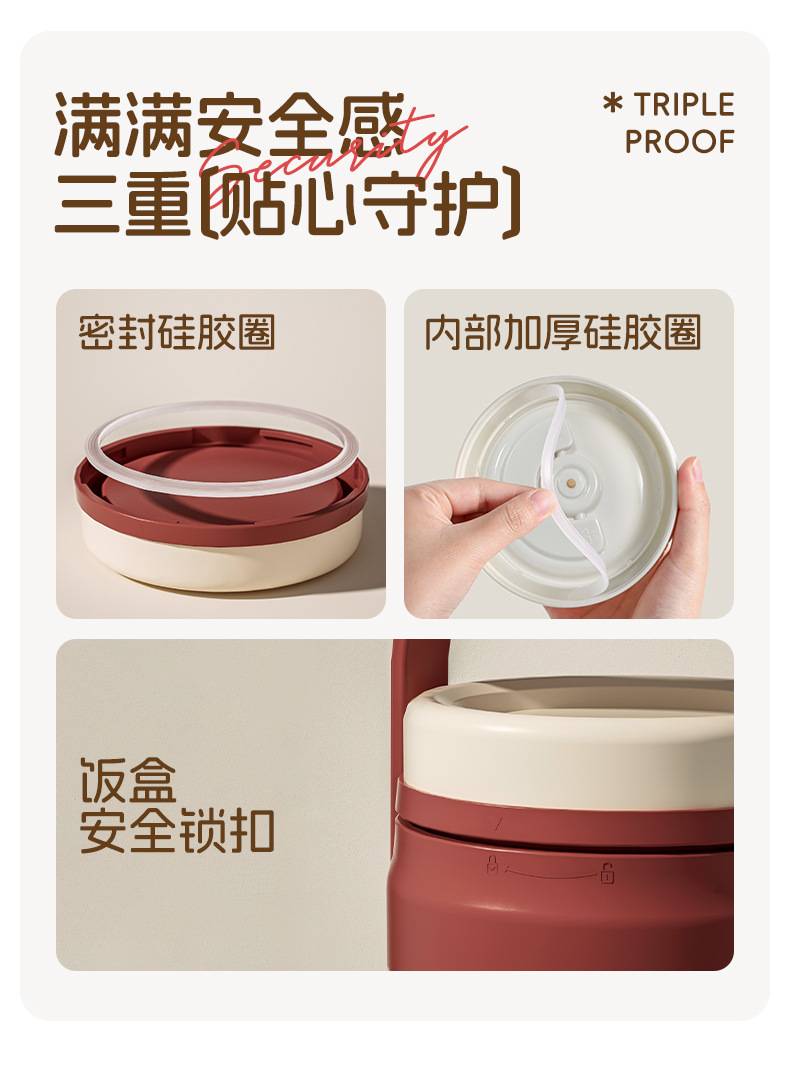 满满安全感
Security
三重[贴心守护]

* TRIPLE PROOF

密封硅胶圈

内部加厚硅胶圈

饭盒
安全锁扣