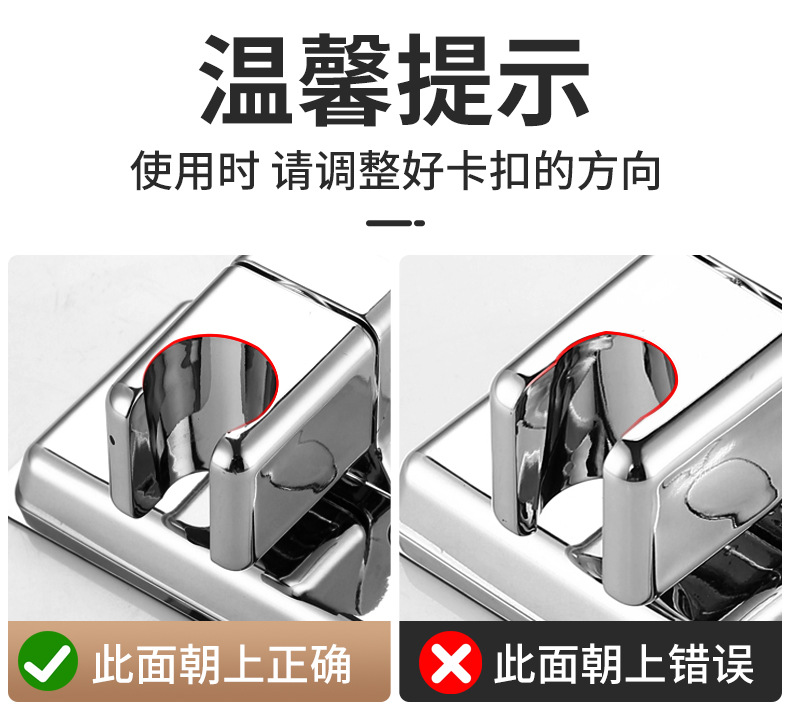 温馨提示

使用时 请调整好卡扣的方向

此面朝上正确

此面朝上错误