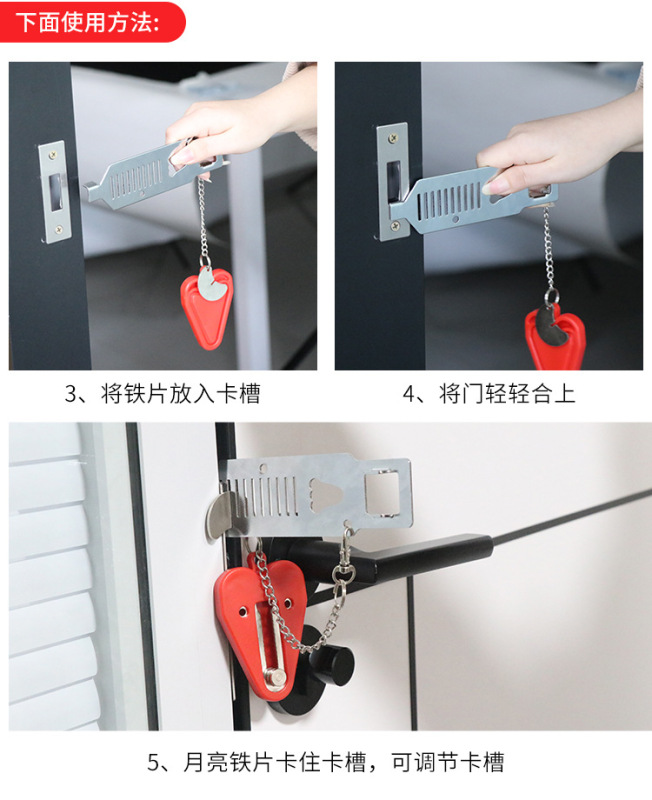 下面使用方法:

3、将铁片放入卡槽

4、将门轻轻合上

5、月亮铁片卡住卡槽，可调节卡槽