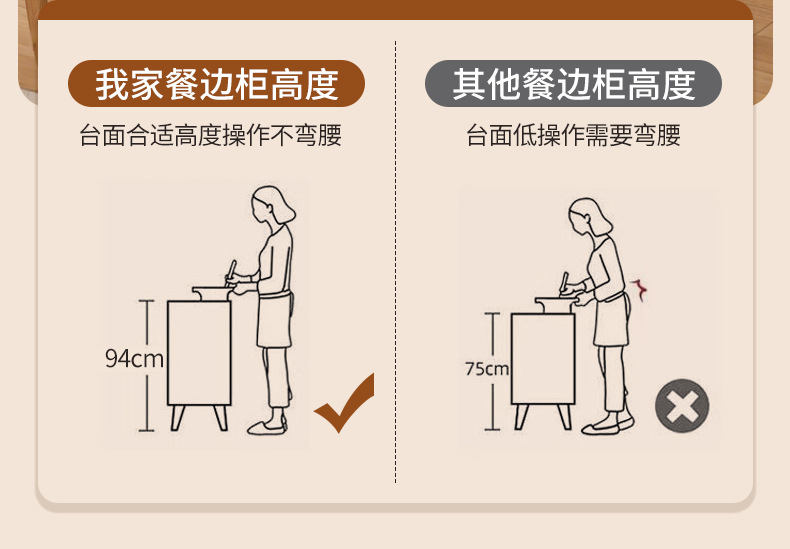 我家餐边柜高度

台面合适高度操作不弯腰

94cm

其他餐边柜高度

台面低操作需要弯腰

75cm