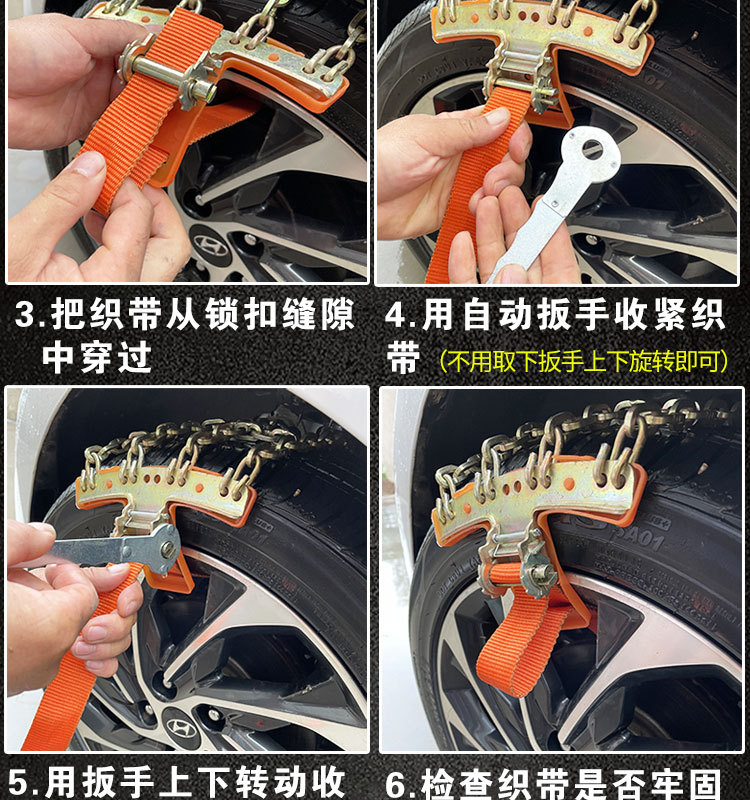 3.把织带从锁扣缝隙中穿过

4.用自动扳手收紧织带（不用取下扳手上下旋转即可）

5.用扳手上下转动收

6.检查织带是否牢固