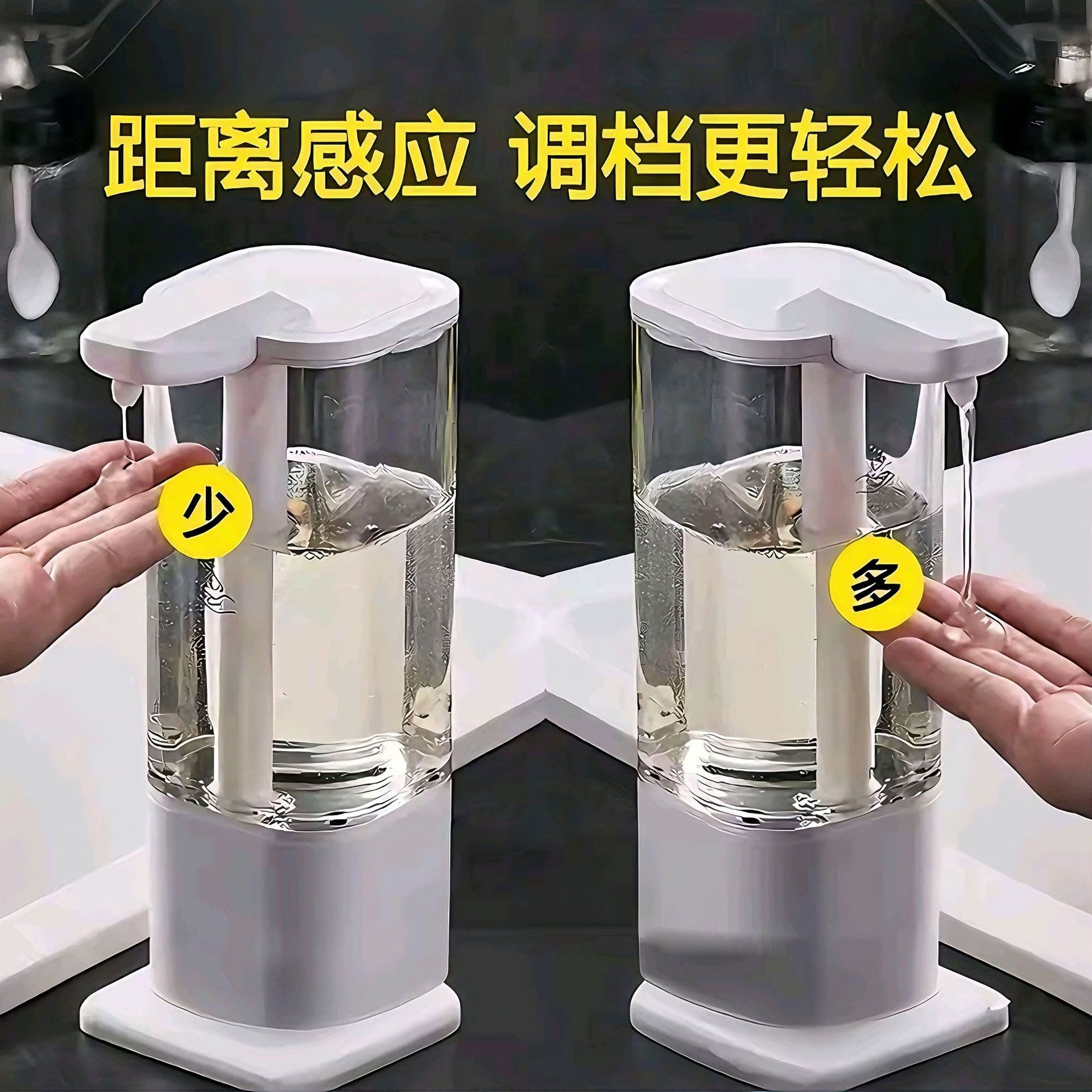 距离感应 调档更轻松

少

多