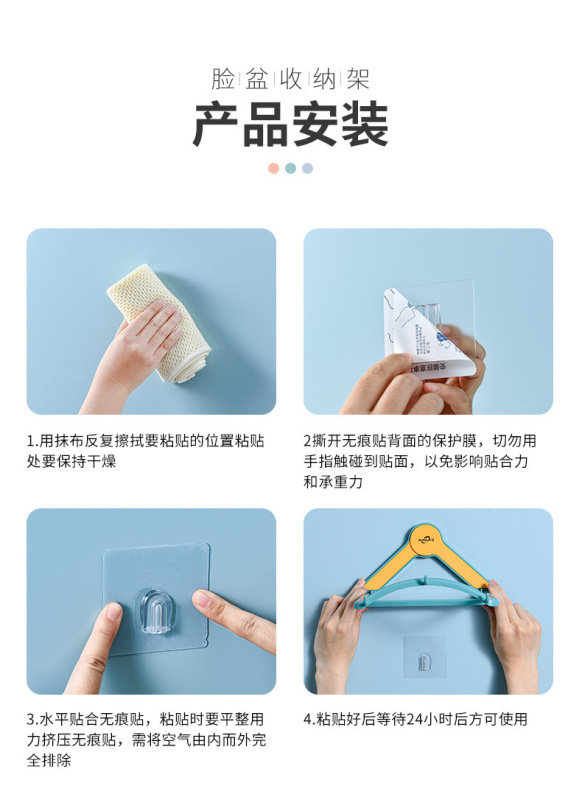 脸盆收纳架
产品安装

1.用抹布反复擦拭要粘贴的位置粘贴处要保持干燥

2撕开无痕贴背面的保护膜，切勿用手指触碰到贴面，以免影响贴合力和承重力

3.水平贴合无痕贴，粘贴时要平整用力挤压无痕贴，需将空气由内而外完全排除

4.粘贴好后等待24小时后方可使用