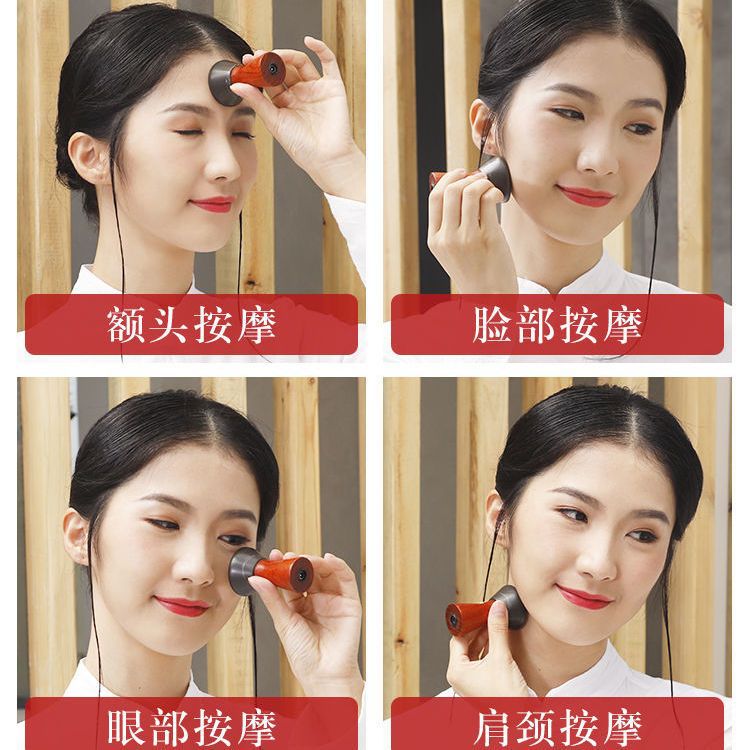 额头按摩

脸部按摩

眼部按摩

肩颈按摩