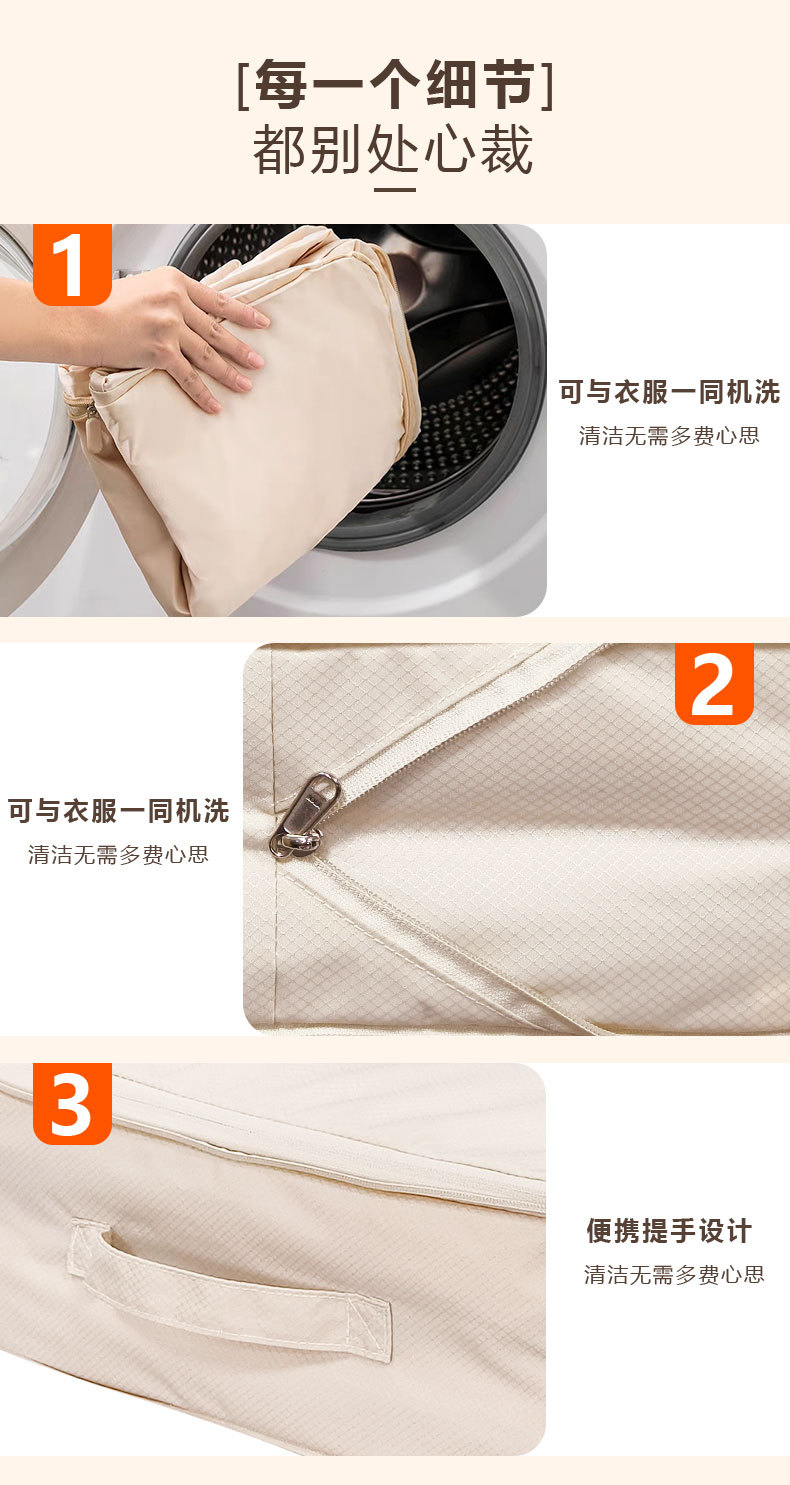 [每一个细节]
都别处心裁

1

可与衣服一同机洗
清洁无需多费心思

2

可与衣服一同机洗
清洁无需多费心思

3

便携提手设计
清洁无需多费心思