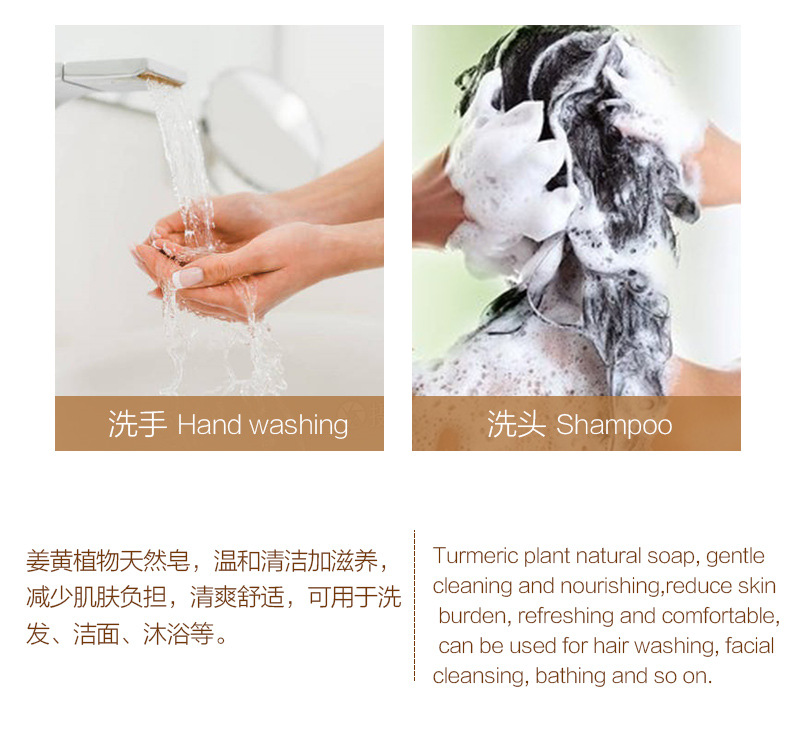 洗手 Hand washing

洗头 Shampoo

姜黄植物天然皂，温和清洁加滋养，减少肌肤负担，清爽舒适，可用于洗发、洁面、沐浴等。

Turmeric plant natural soap, gentle cleaning and nourishing,reduce skin burden, refreshing and comfortable, can be used for hair washing, facial cleansing, bathing and so on.