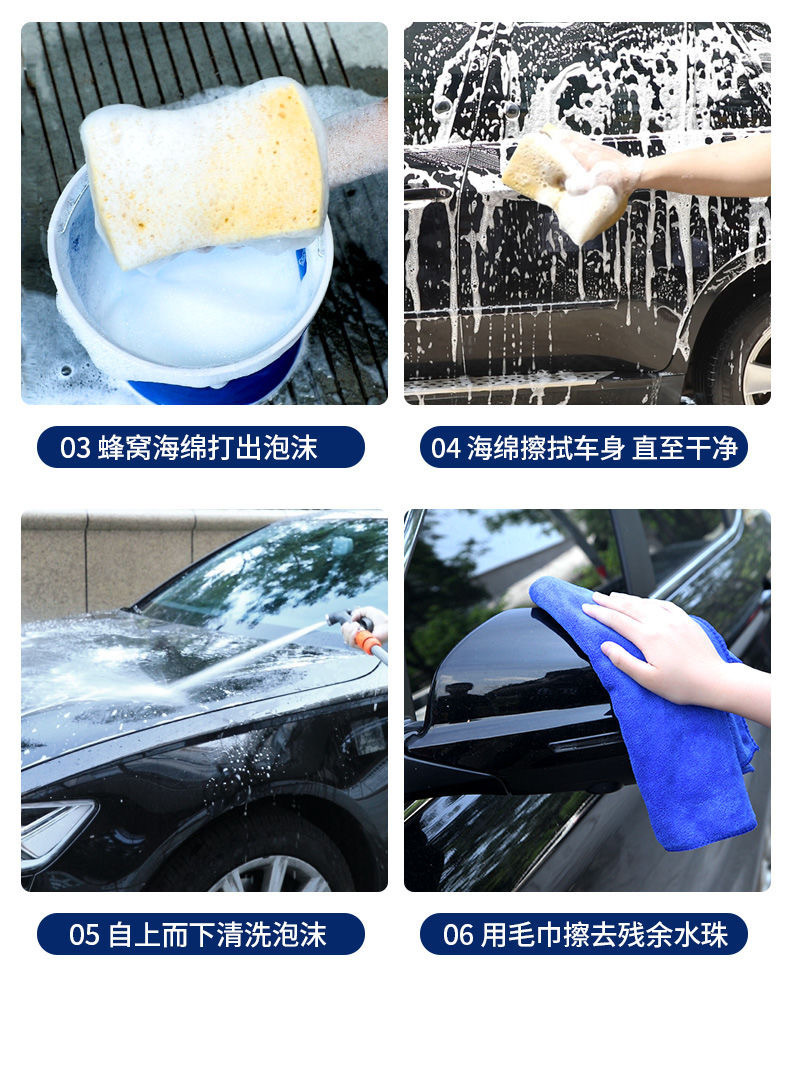 03 蜂窝海绵打出泡沫

04 海绵擦拭车身 直至干净

05 自上而下清洗泡沫

06 用毛巾擦去残余水珠