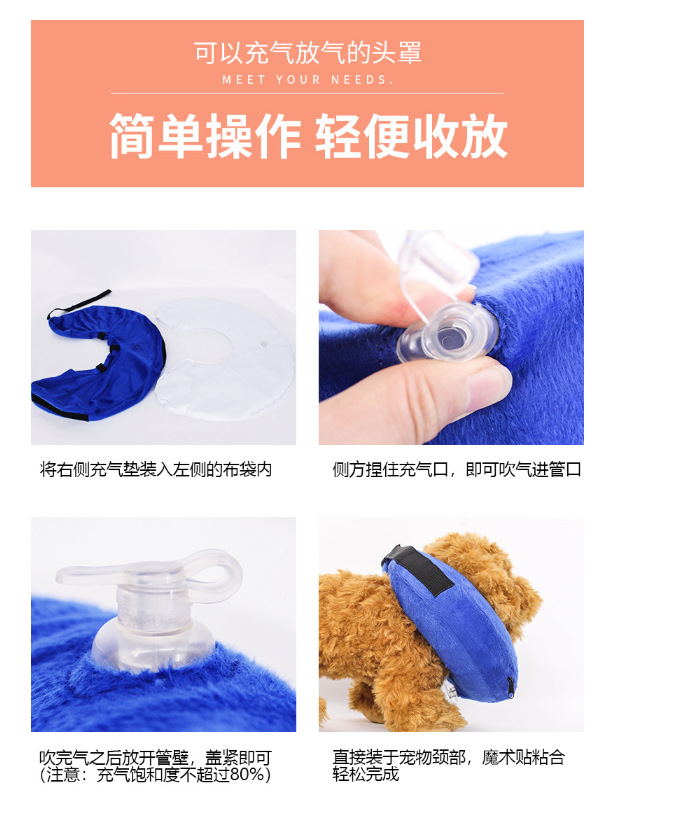 可以充气放气的头罩
MEET YOUR NEEDS.
简单操作 轻便收放

将右侧充气垫装入左侧的布袋内

侧方捏住充气口，即可吹气进管口

吹完气之后放开管壁，盖紧即可
（注意：充气饱和度不超过80%）

直接装于宠物颈部，魔术贴粘合
轻松完成