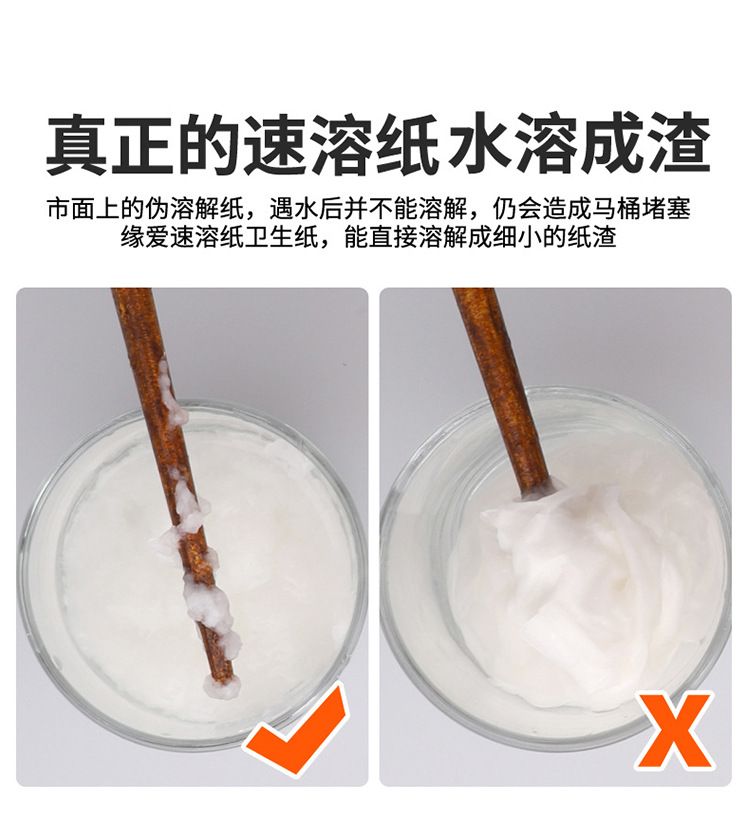 真正的速溶纸 水溶成渣

市面上的伪溶解纸，遇水后并不能溶解，仍会造成马桶堵塞
缘爱速溶纸卫生纸，能直接溶解成细小的纸渣

X