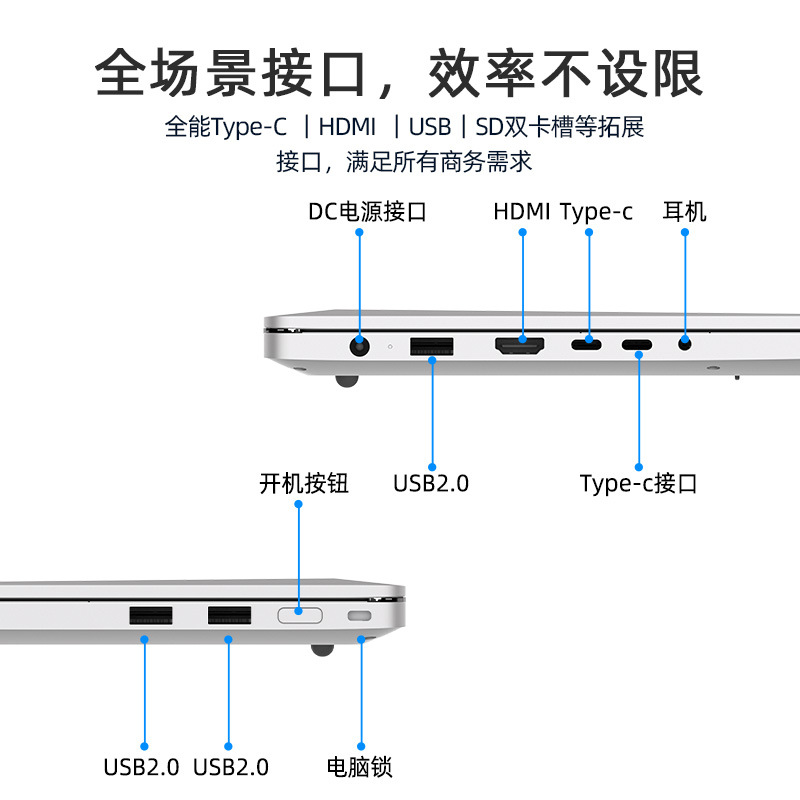 全场景接口，效率不设限

全能Type-C ｜HDMI ｜USB｜SD双卡槽等拓展接口，满足所有商务需求

DC电源接口

HDMI

Type-c

耳机

USB2.0

Type-c接口

开机按钮

USB2.0

USB2.0

电脑锁