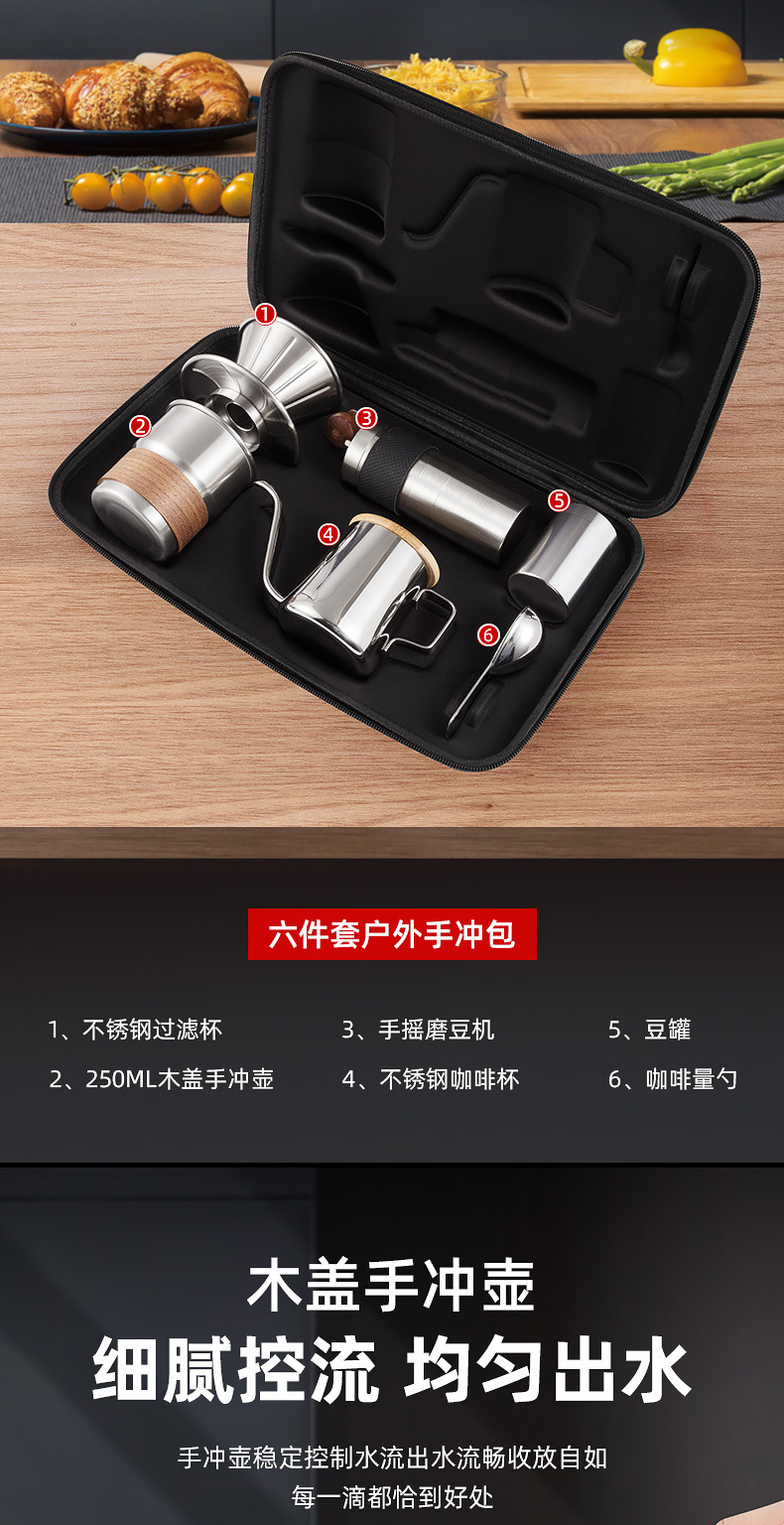 1
2
3
4
5
6

六件套户外手冲包

1、不锈钢过滤杯
2、250ML木盖手冲壶

3、手摇磨豆机
4、不锈钢咖啡杯

5、豆罐
6、咖啡量勺

木盖手冲壶
细腻控流 均匀出水

手冲壶稳定控制水流出水流畅收放自如
每一滴都恰到好处