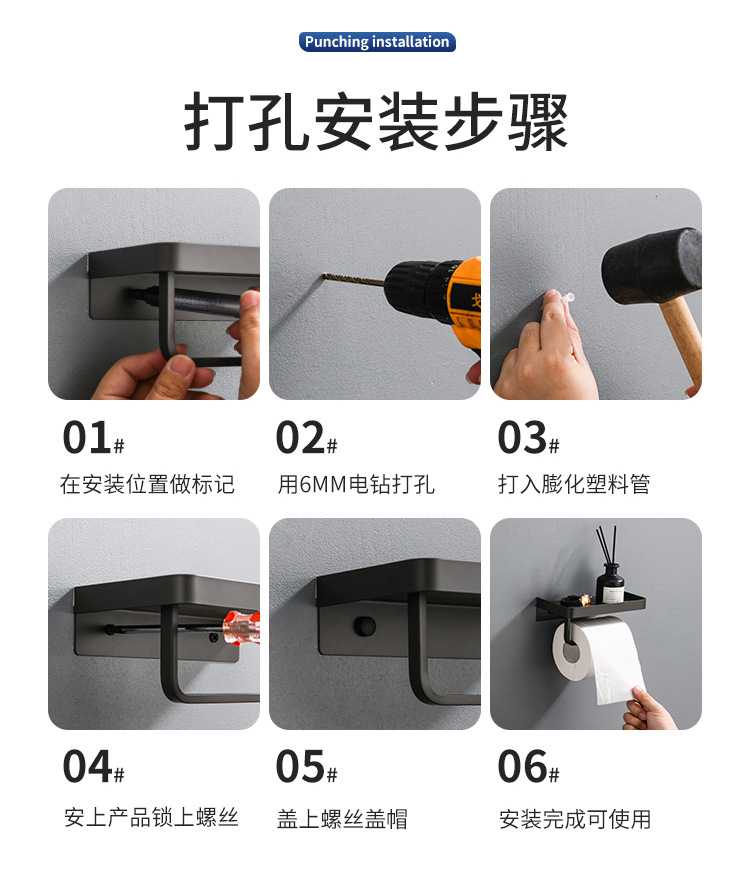 Punching installation

打孔安装步骤

01#
在安装位置做标记

02#
用6MM电钻打孔

03#
打入膨化塑料管

04#
安上产品锁上螺丝

05#
盖上螺丝盖帽

06#
安装完成可使用