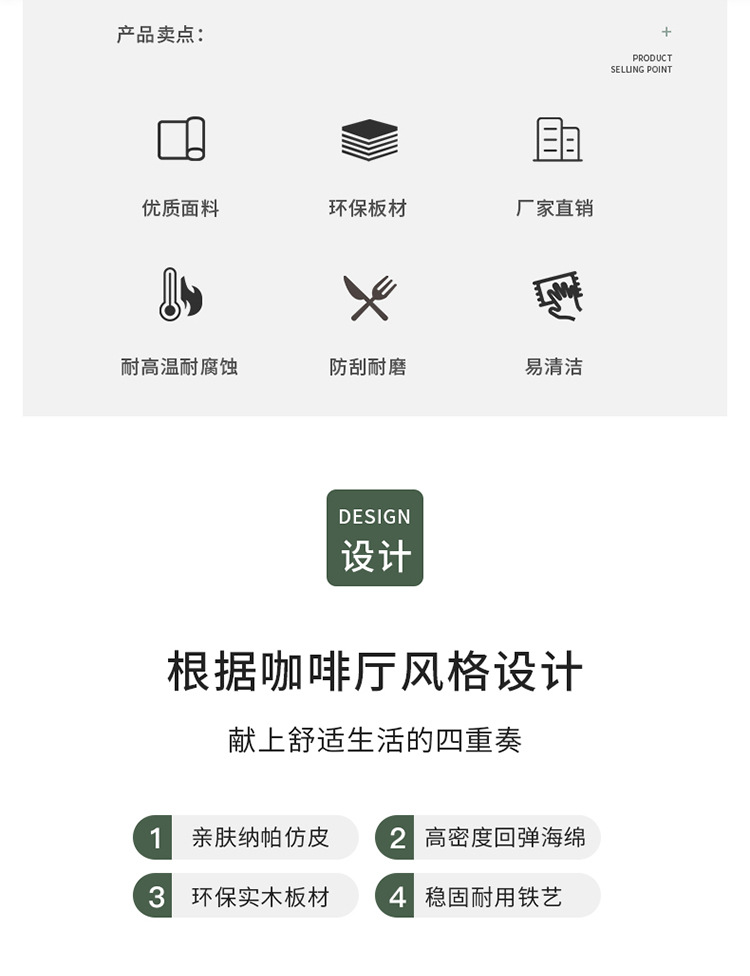 产品卖点：

+
PRODUCT
SELLING POINT

优质面料

环保板材

厂家直销

耐高温耐腐蚀

防刮耐磨

易清洁

DESIGN
设计

根据咖啡厅风格设计

献上舒适生活的四重奏

1 亲肤纳帕仿皮

2 高密度回弹海绵

3 环保实木板材

4 稳固耐用铁艺