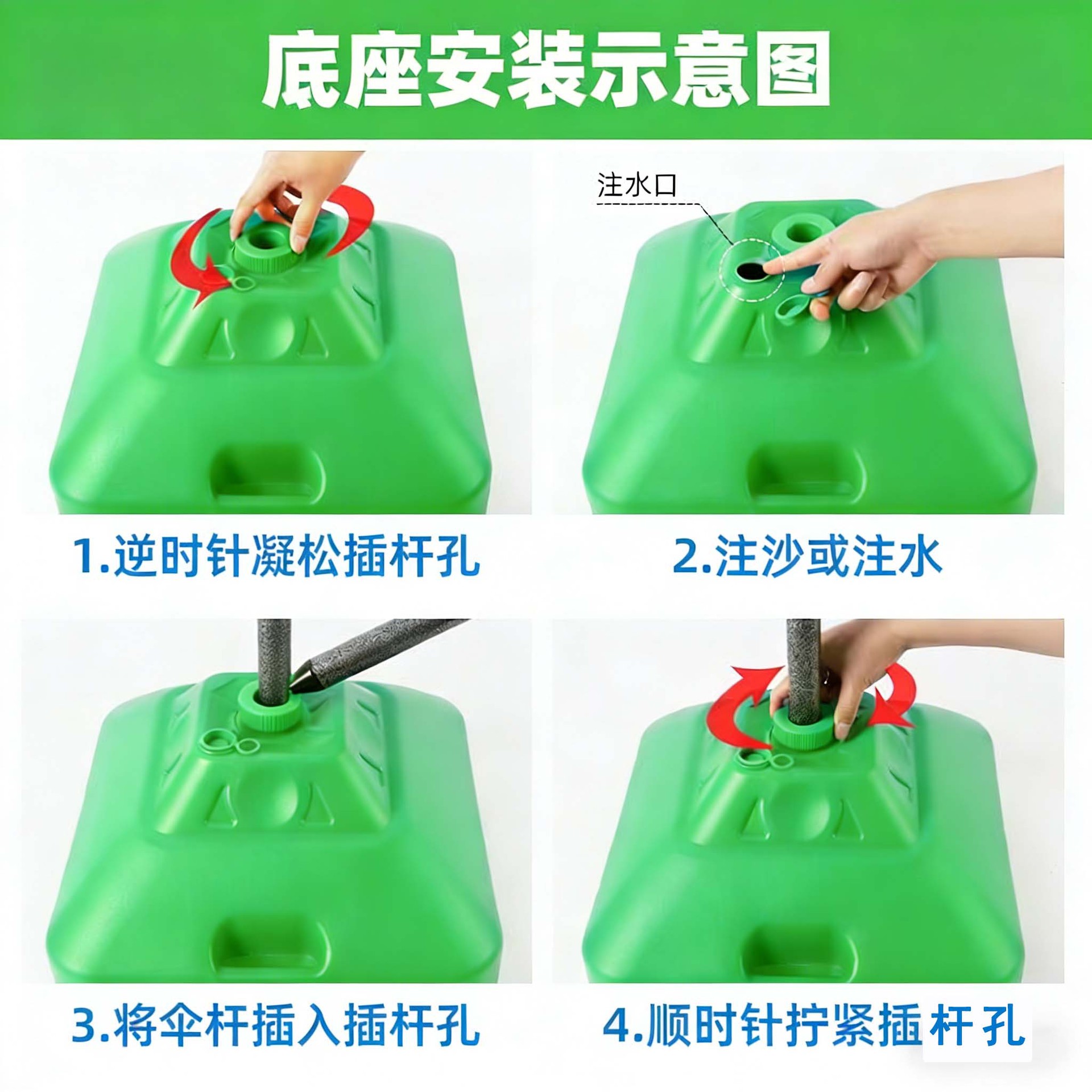 底座安装示意图

注水口

1.逆时针凝松插杆孔

2.注沙或注水

3.将伞杆插入插杆孔

4.顺时针拧紧插杆孔