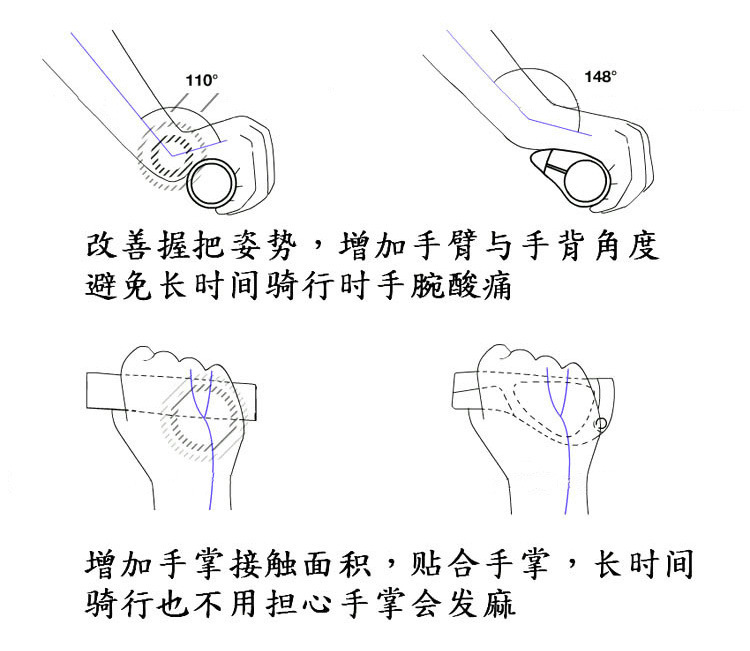 110°

148°

改善握把姿势，增加手臂与手背角度
避免长时间骑行时手腕酸痛

增加手掌接触面积，贴合手掌，长时间
骑行也不用担心手掌会发麻