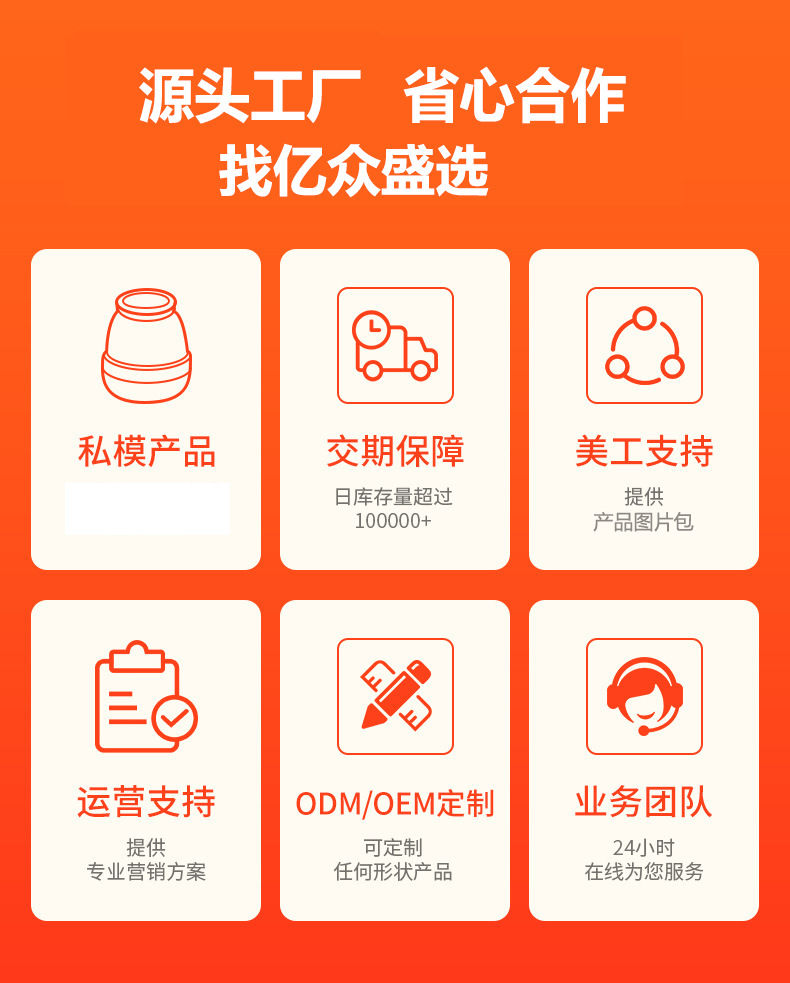 源头工厂 省心合作
找亿众盛选

私模产品

交期保障
日库存量超过
100000+

美工支持
提供
产品图片包

运营支持
提供
专业营销方案

ODM/OEM定制
可定制
任何形状产品

业务团队
24小时
在线为您服务