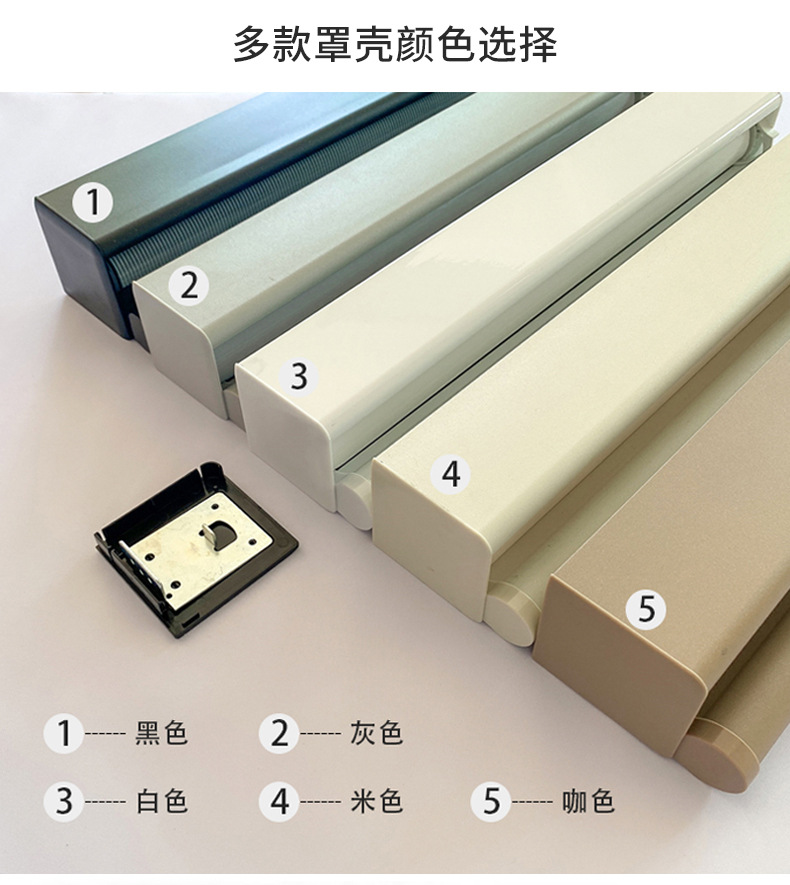 多款罩壳颜色选择

1

2

3

4

5

1------ 黑色 2------ 灰色

3------ 白色 4------ 米色 5------ 咖色