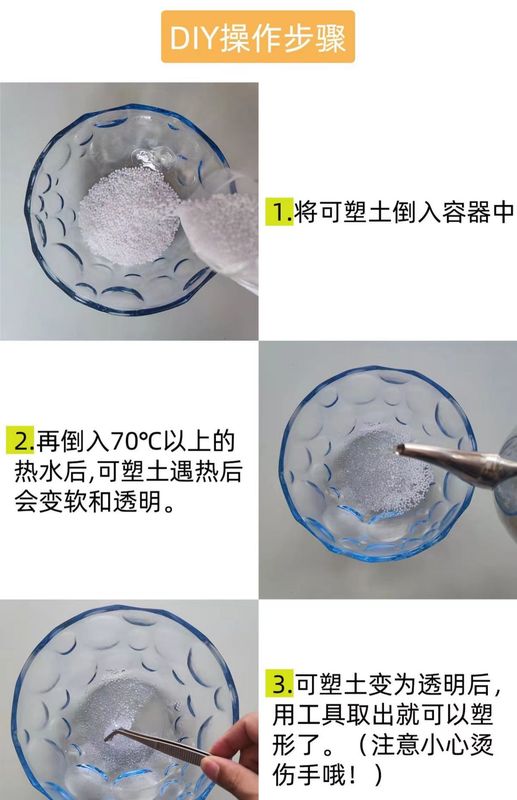 DIY操作步骤

1.将可塑土倒入容器中

2.再倒入70℃以上的热水后,可塑土遇热后会变软和透明。

3.可塑土变为透明后，用工具取出就可以塑形了。（注意小心烫伤手哦！）