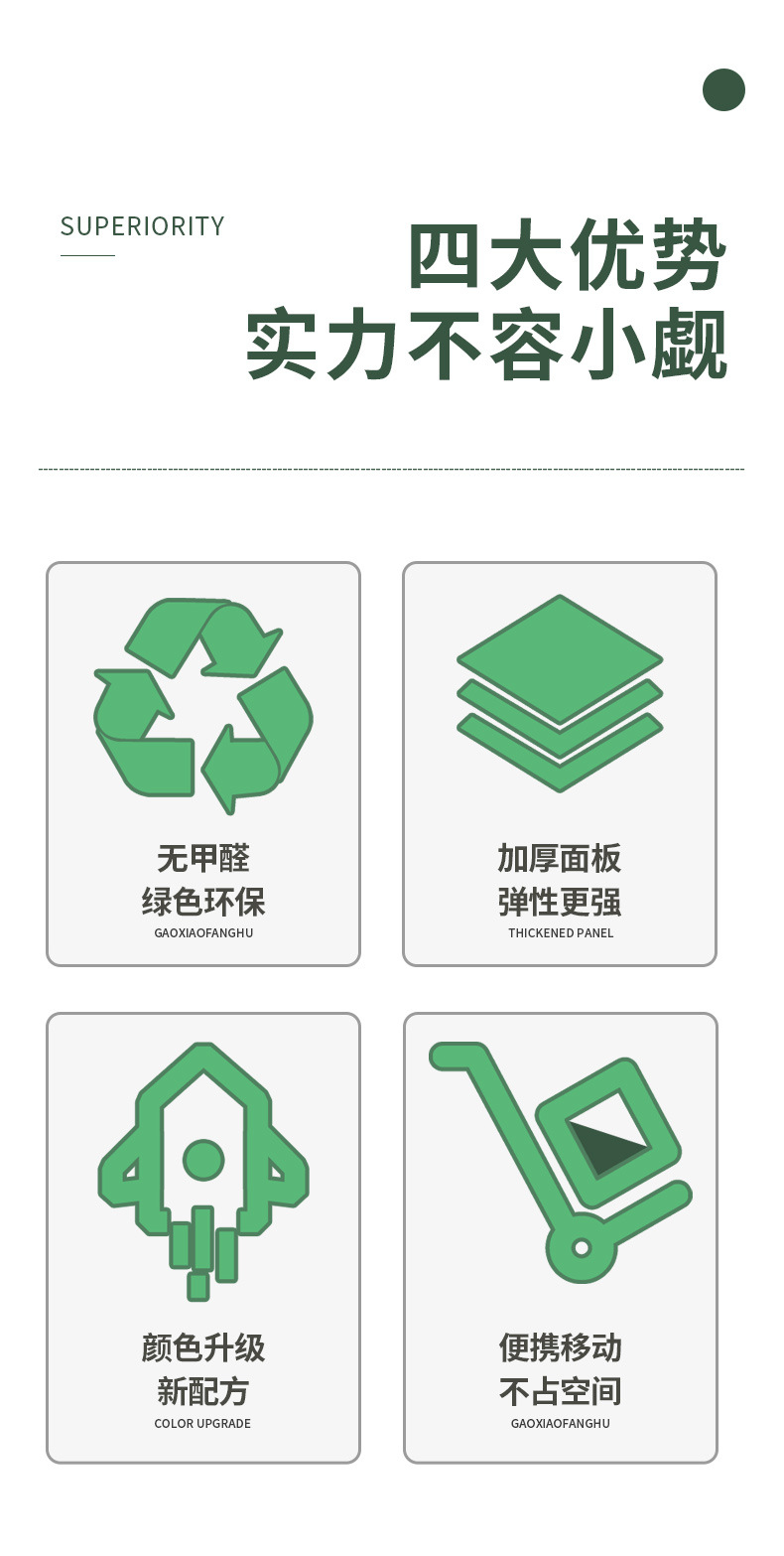 SUPERIORITY

四大优势
实力不容小觑

无甲醛
绿色环保
GAOXIAOFANGHU

加厚面板
弹性更强
THICKENED PANEL

颜色升级
新配方
COLOR UPGRADE

便携移动
不占空间
GAOXIAOFANGHU