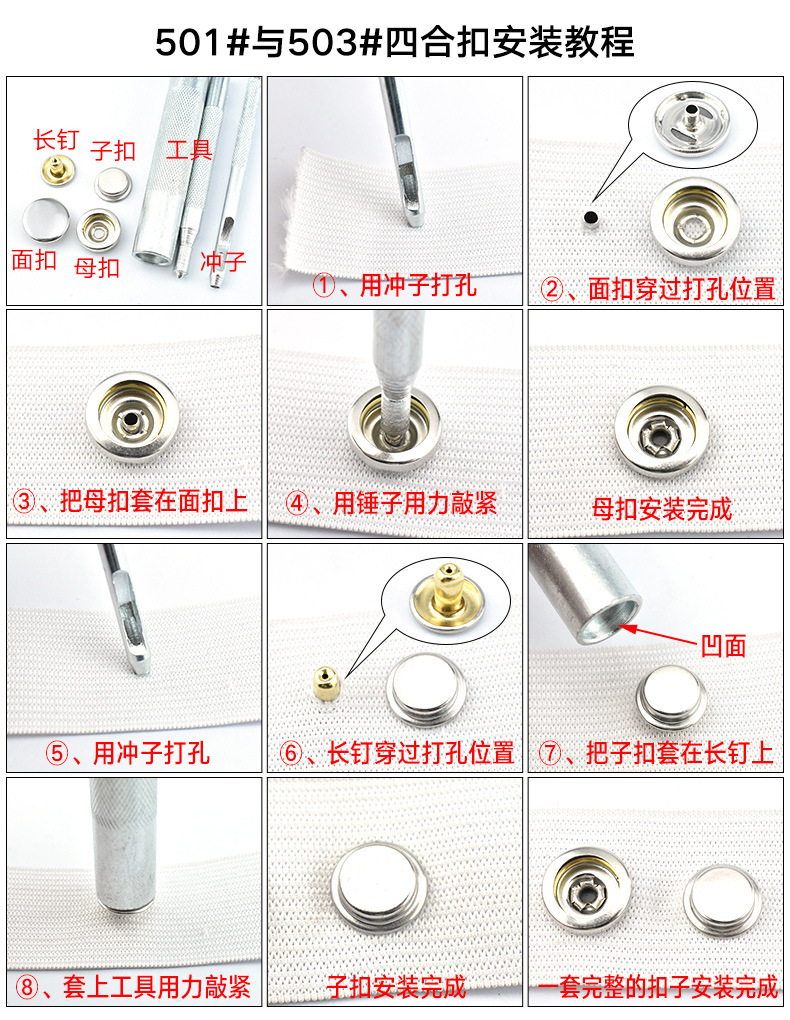 501#与503#四合扣安装教程

长钉
子扣
工具
面扣
母扣
冲子

①、用冲子打孔

②、面扣穿过打孔位置

③、把母扣套在面扣上

④、用锤子用力敲紧

母扣安装完成

⑤、用冲子打孔

⑥、长钉穿过打孔位置

凹面
⑦、把子扣套在长钉上

⑧、套上工具用力敲紧

子扣安装完成

一套完整的扣子安装完成