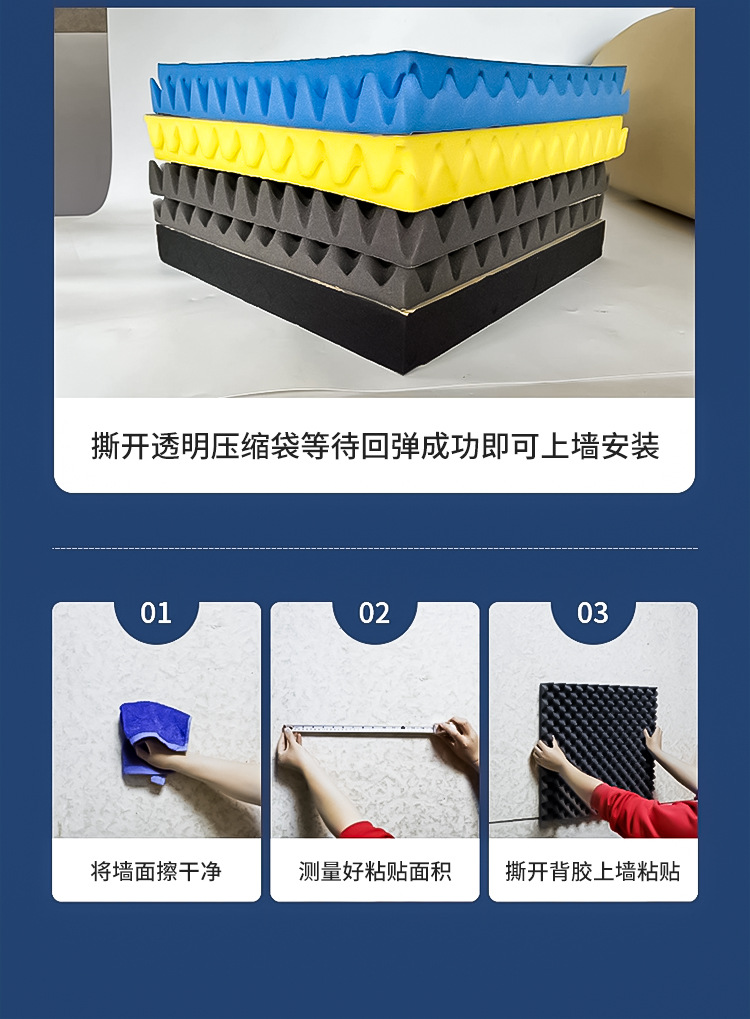 撕开透明压缩袋等待回弹成功即可上墙安装

01

将墙面擦干净

02

测量好粘贴面积

03

撕开背胶上墙粘贴