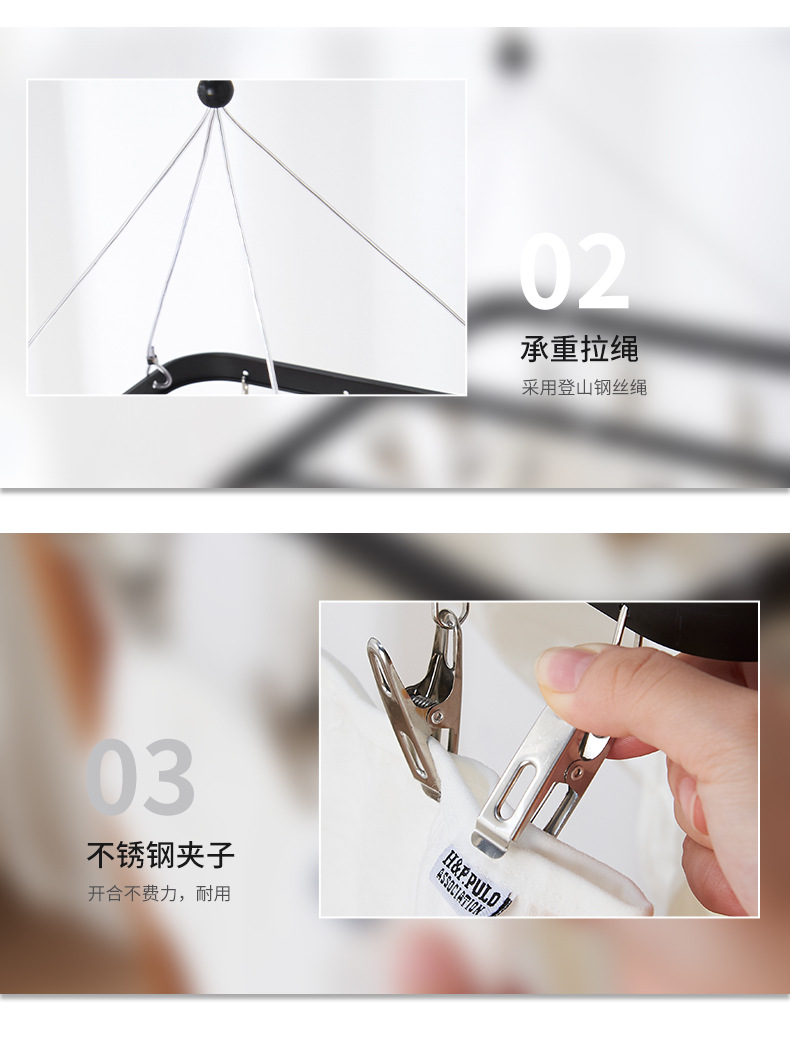 02

承重拉绳

采用登山钢丝绳

03

不锈钢夹子

开合不费力，耐用

H&P PULO
ASSOCIATION