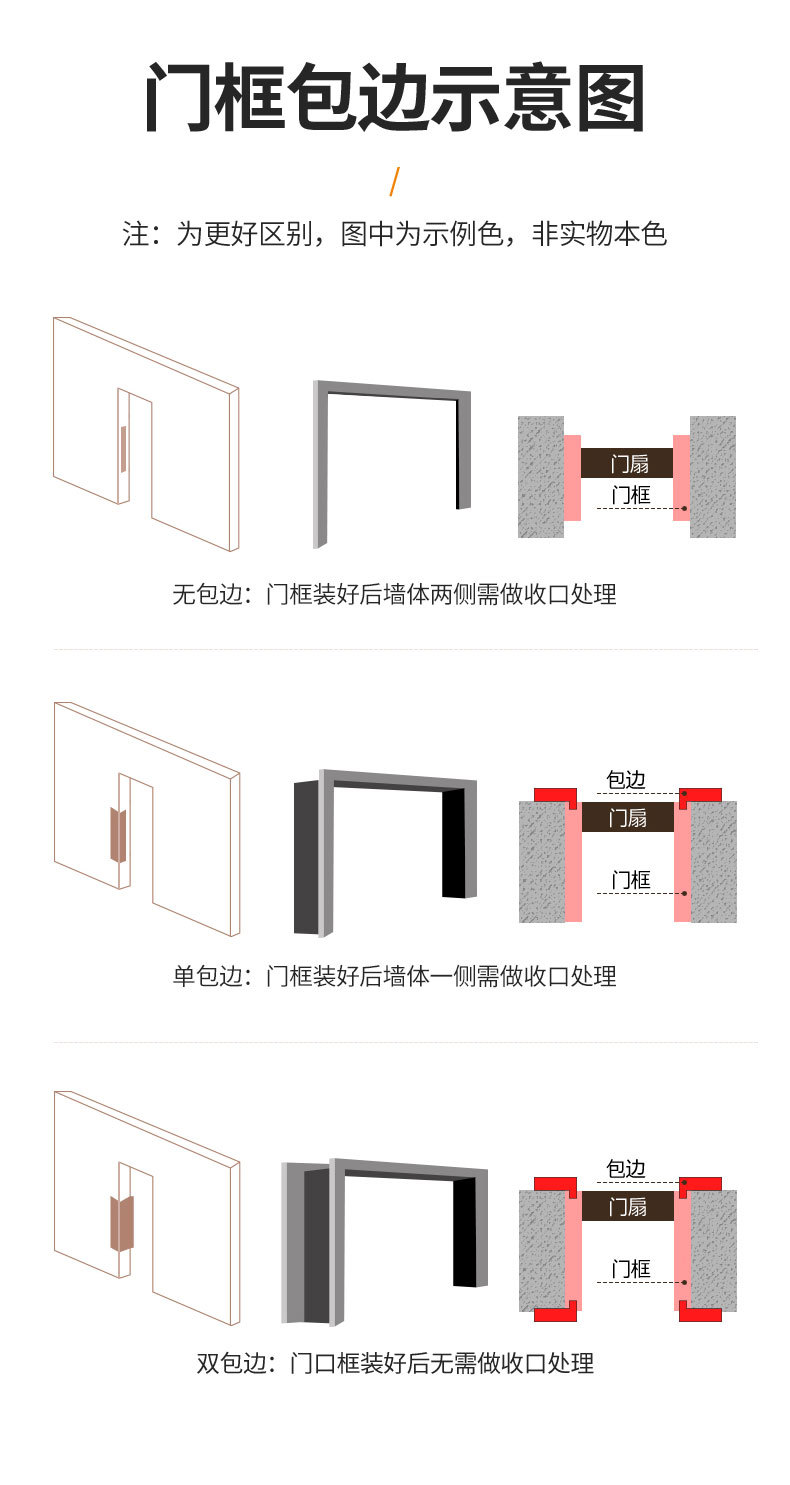 门框包边示意图

/

注：为更好区别，图中为示例色，非实物本色

门扇

门框

无包边：门框装好后墙体两侧需做收口处理

包边

门扇

门框

单包边：门框装好后墙体一侧需做收口处理

包边

门扇

门框

双包边：门口框装好后无需做收口处理