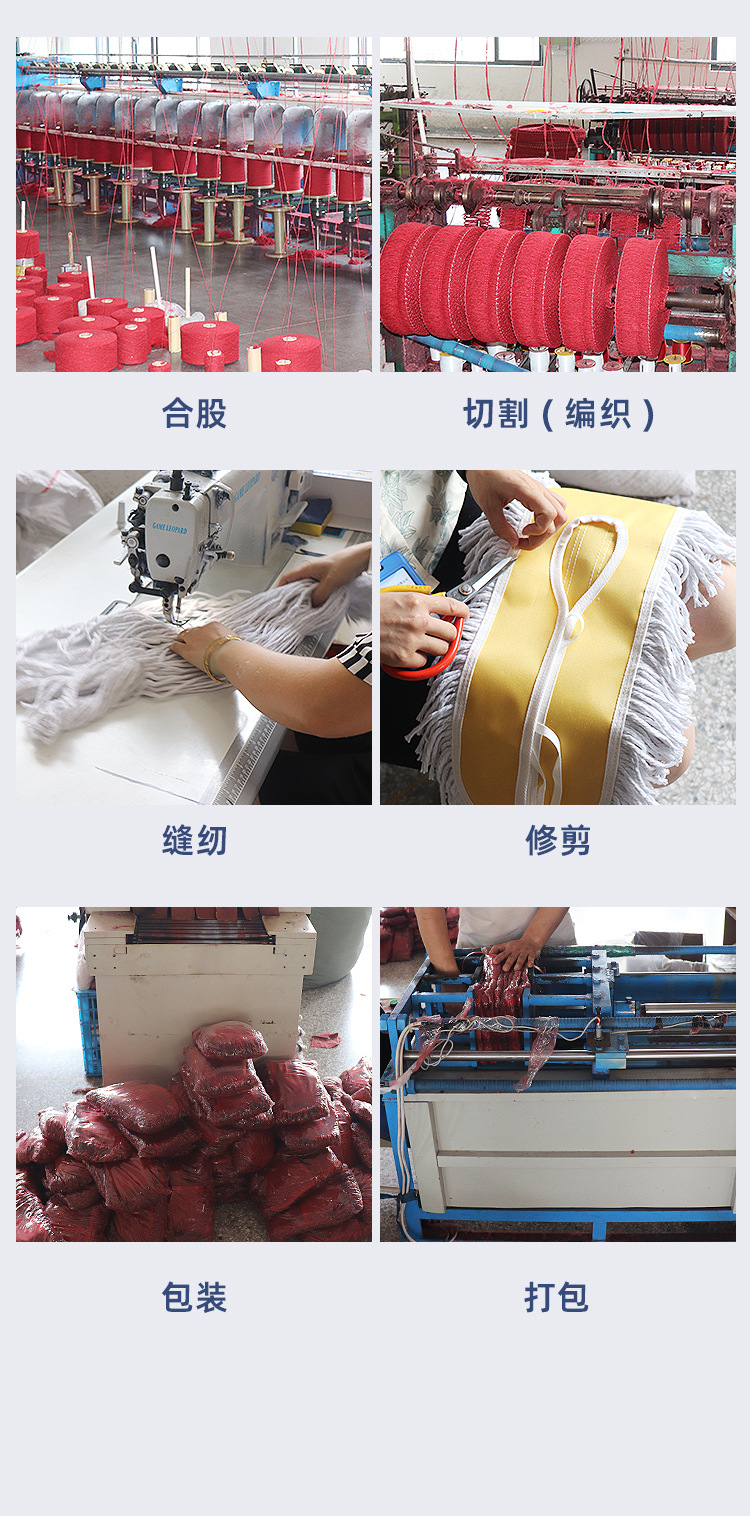 合股

切割（编织）

GAME LEOPARD

缝纫

修剪

包装

打包