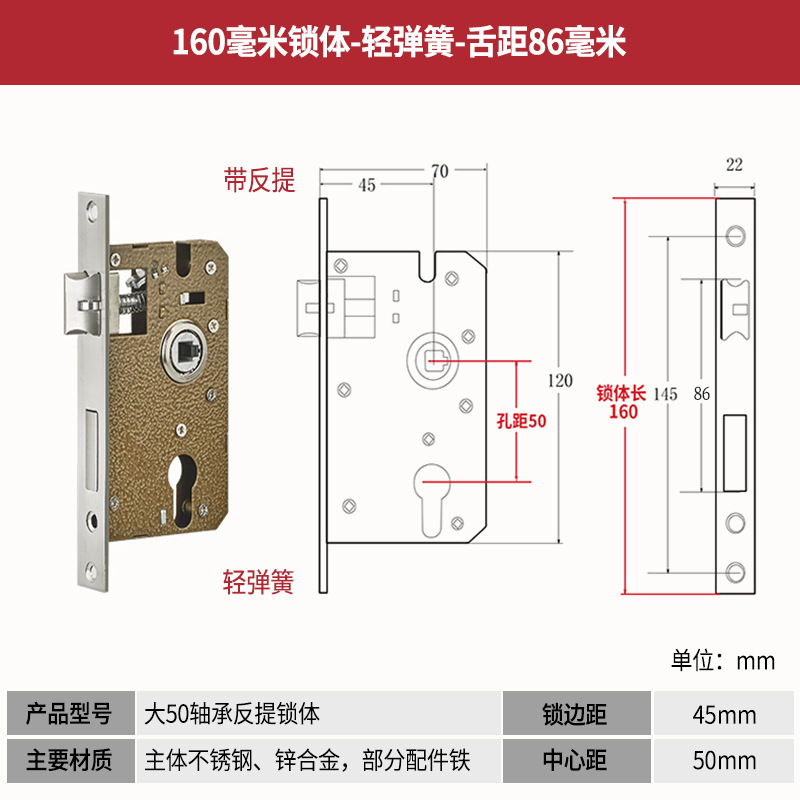 160毫米锁体-轻弹簧-舌距86毫米

带反提

70

45

120

孔距50

轻弹簧

22

锁体长
160

145

86

单位：mm

| 产品型号 | 大50轴承反提锁体 | 锁边距 | 45mm |
|---|---|---|---|
| 主要材质 | 主体不锈钢、锌合金，部分配件铁 | 中心距 | 50mm |