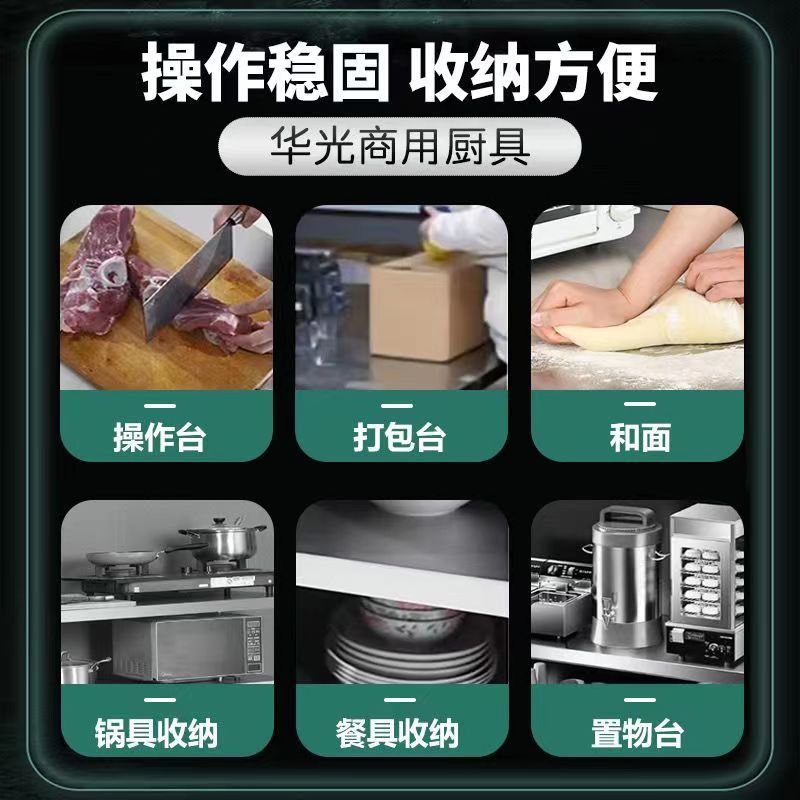 操作稳固 收纳方便

华光商用厨具

操作台

打包台

和面

锅具收纳

餐具收纳

置物台