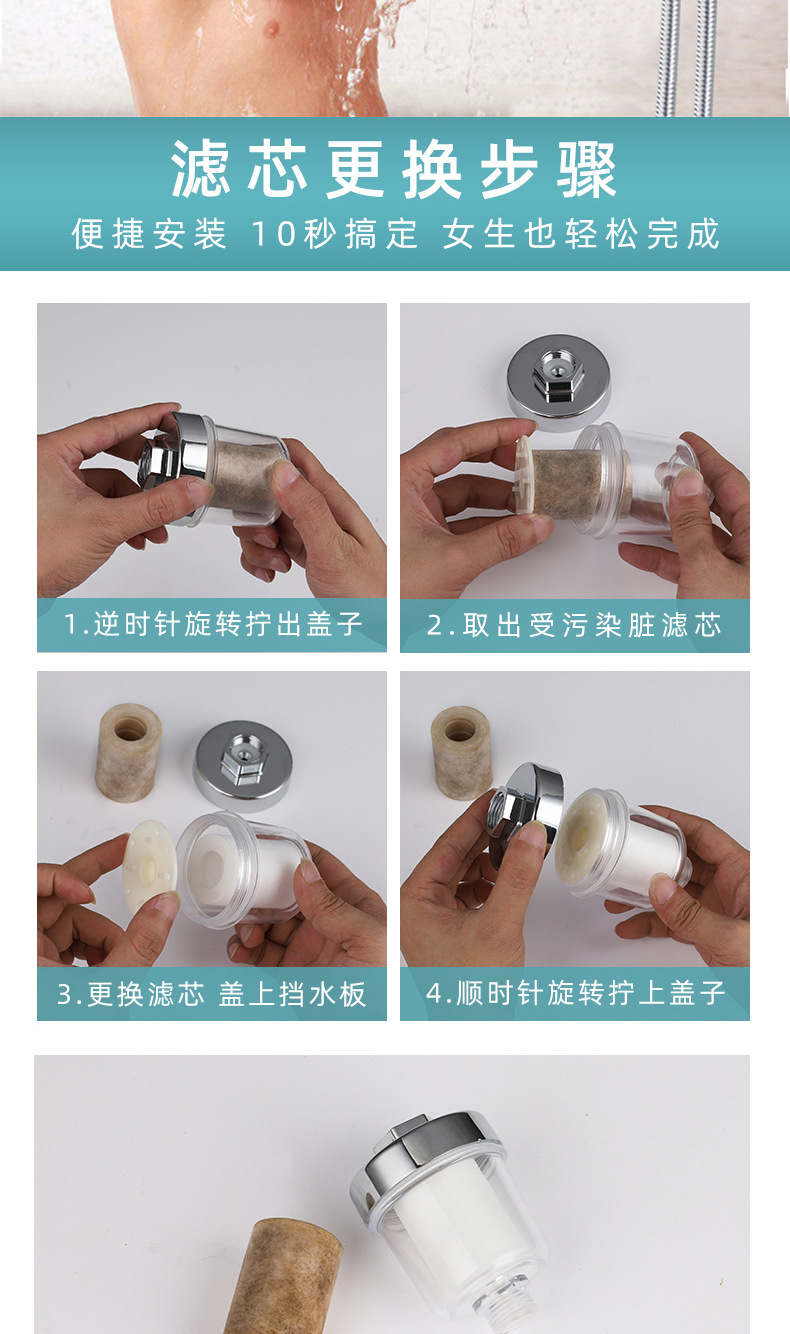 滤芯更换步骤

便捷安装 10秒搞定 女生也轻松完成

1.逆时针旋转拧出盖子

2.取出受污染脏滤芯

3.更换滤芯 盖上挡水板

4.顺时针旋转拧上盖子