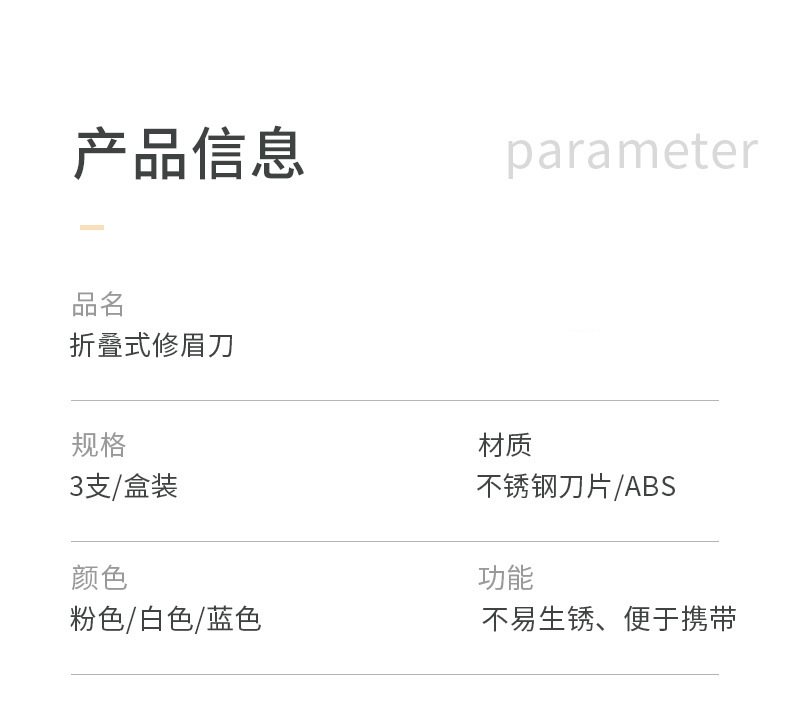 产品信息 parameter

品名
折叠式修眉刀

规格
3支/盒装

材质
不锈钢刀片/ABS

颜色
粉色/白色/蓝色

功能
不易生锈、便于携带