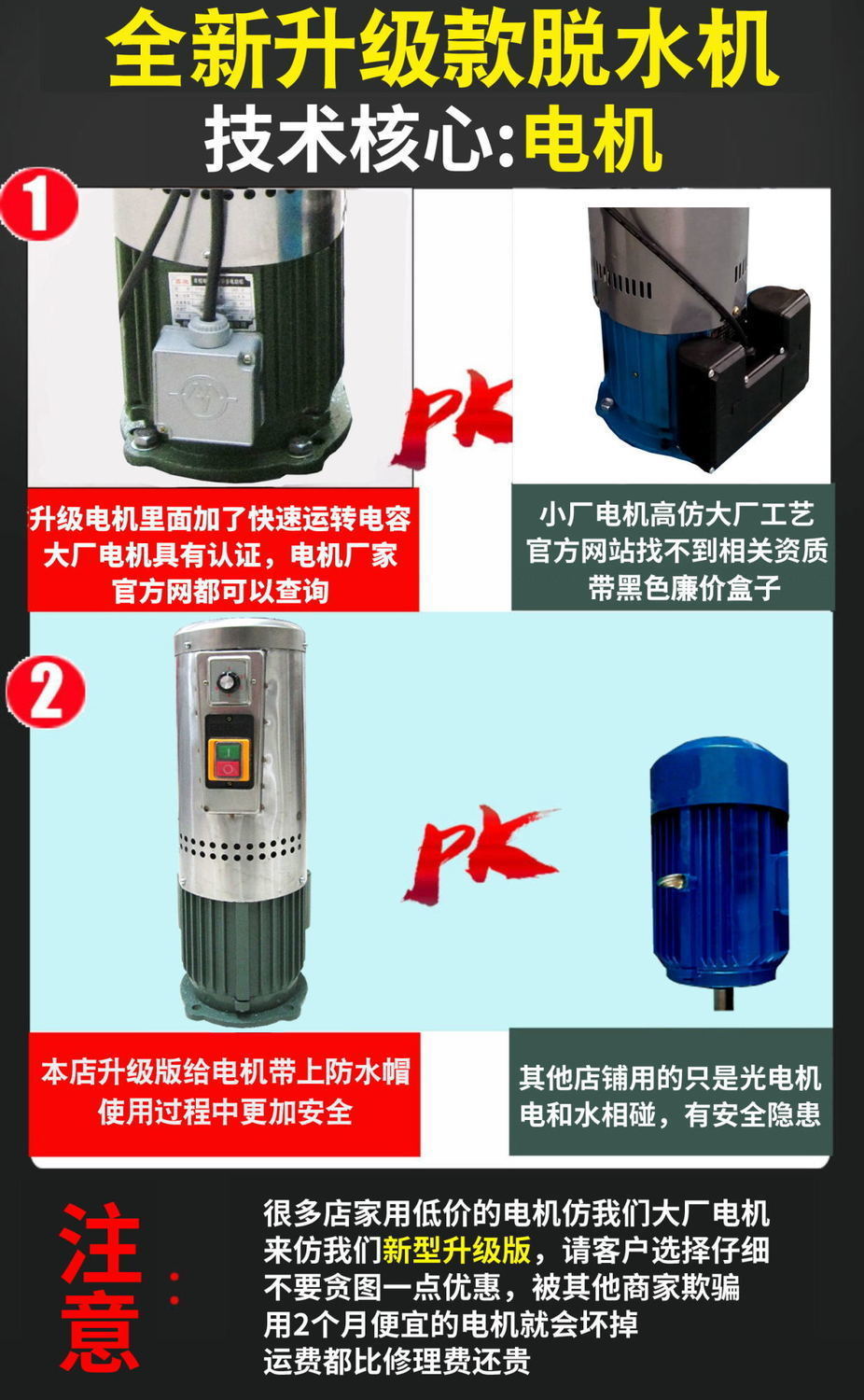 全新升级款脱水机
技术核心:电机

1

PK

升级电机里面加了快速运转电容
大厂电机具有认证，电机厂家
官方网都可以查询

小厂电机高仿大厂工艺
官方网站找不到相关资质
带黑色廉价盒子

2

PK

本店升级版给电机带上防水帽
使用过程中更加安全

其他店铺用的只是光电机
电和水相碰，有安全隐患

注意：

很多店家用低价的电机仿我们大厂电机
来仿我们新型升级版，请客户选择仔细
不要贪图一点优惠，被其他商家欺骗
用2个月便宜的电机就会坏掉
运费都比修理费还贵