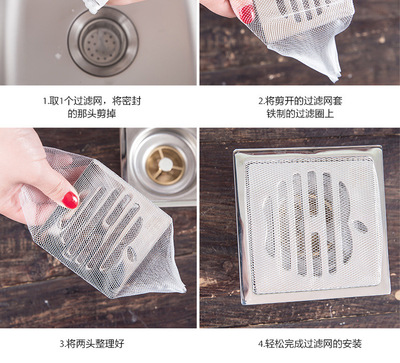 1.取1个过滤网，将密封的那头剪掉

2.将剪开的过滤网套铁制的过滤圈上

3.将两头整理好

4.轻松完成过滤网的安装